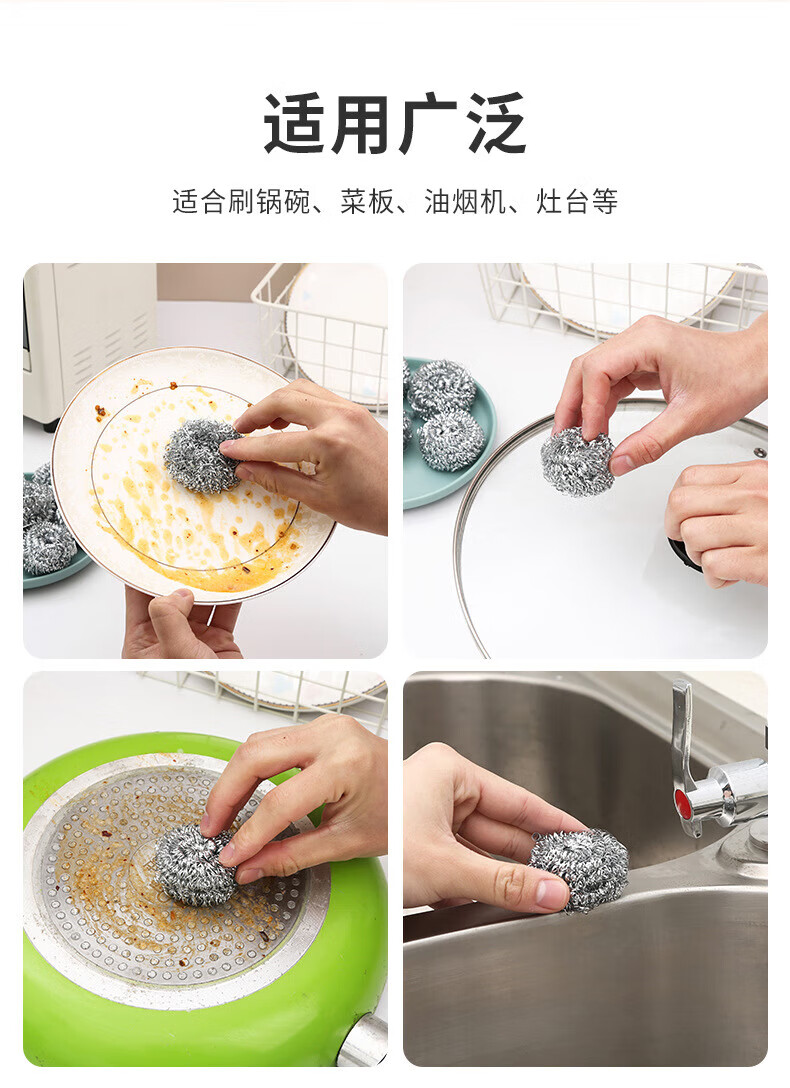 适用广泛

适合刷锅碗、菜板、油烟机、灶台等