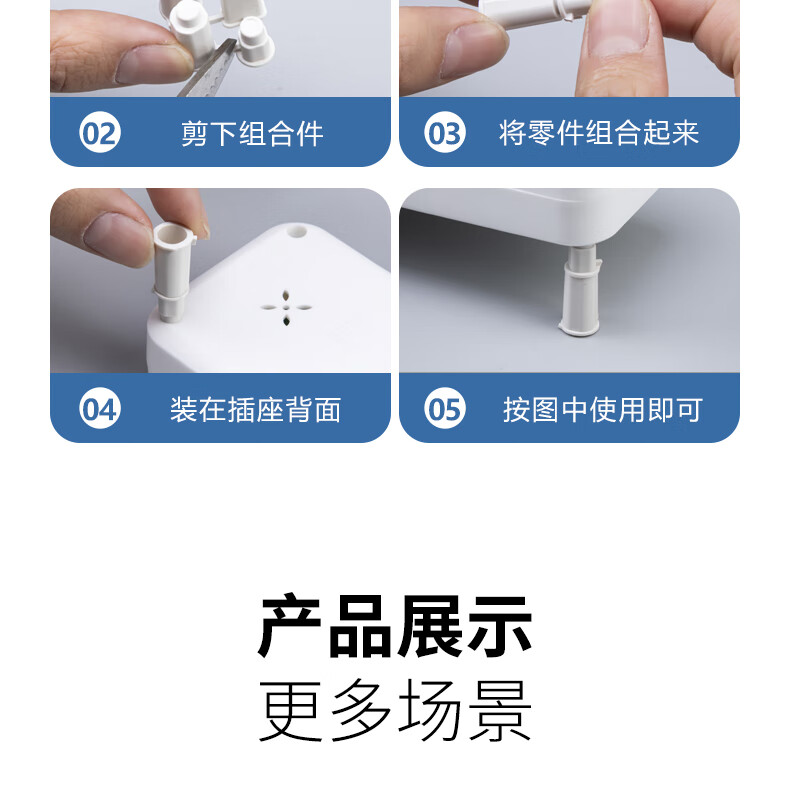 02 剪下组合件

03 将零件组合起来

04 装在插座背面

05 按图中使用即可

产品展示

更多场景