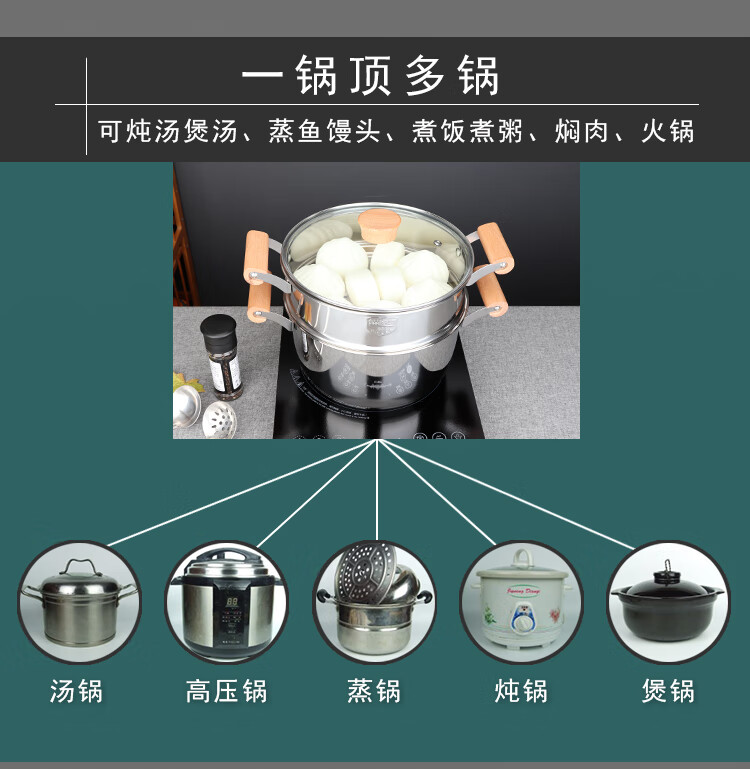 一锅顶多锅

可炖汤煲汤、蒸鱼馒头、煮饭煮粥、焖肉、火锅

汤锅 高压锅 蒸锅 炖锅 煲锅