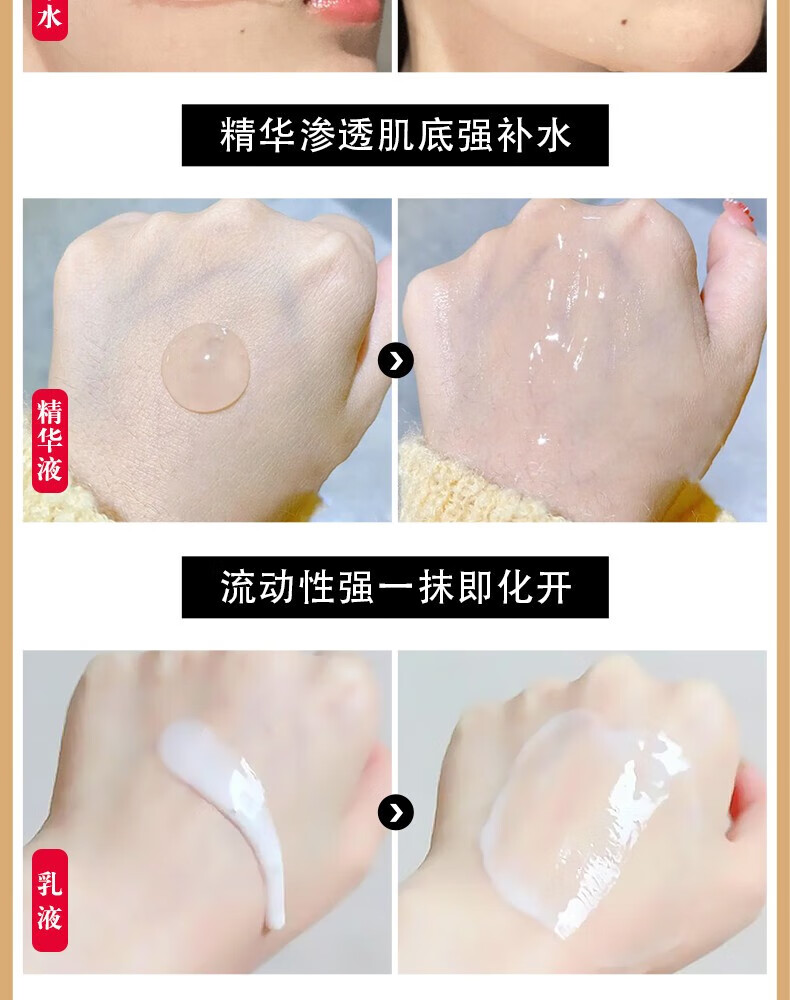 水

精华渗透肌底强补水

精华液

流动性强一抹即化开

乳液