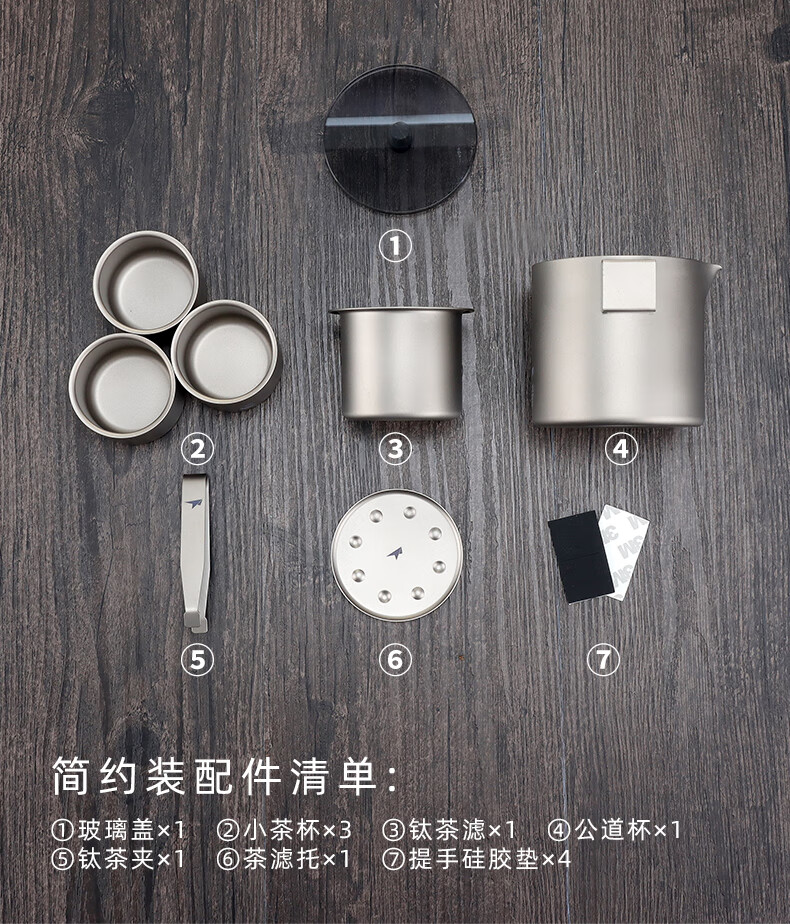 ①

②

③

④

⑤

⑥

⑦

简约装配件清单:

①玻璃盖×1 ②小茶杯×3 ③钛茶滤×1 ④公道杯×1
⑤钛茶夹×1 ⑥茶滤托×1 ⑦提手硅胶垫×4