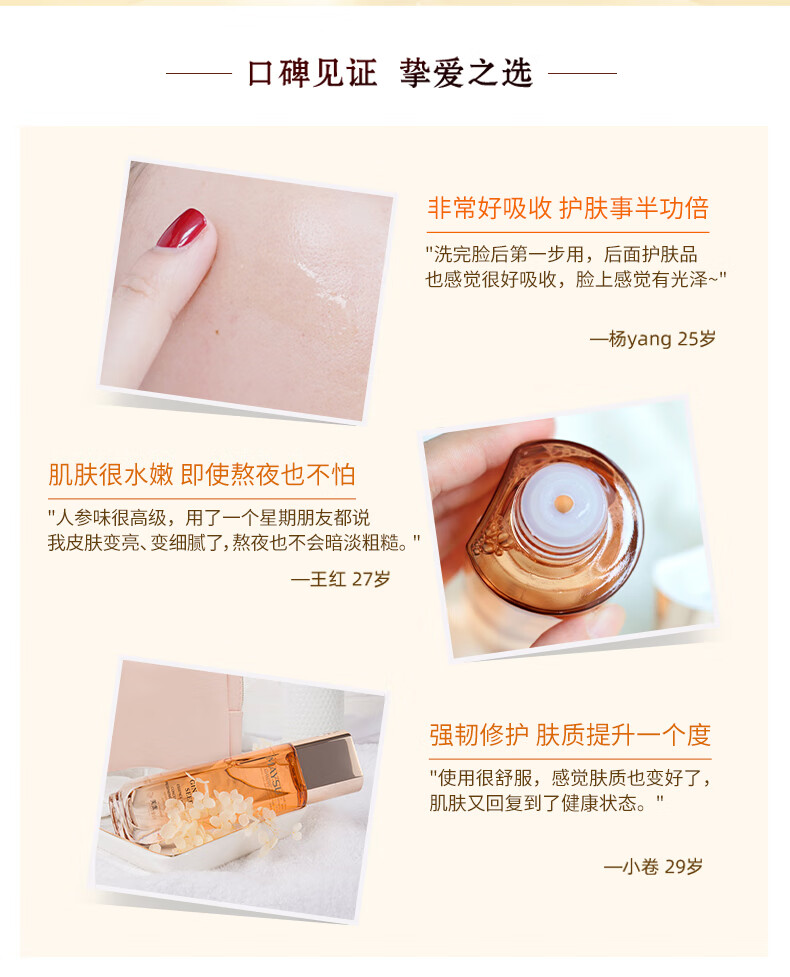 口碑见证 挚爱之选

非常好吸收 护肤事半功倍

"洗完脸后第一步用，后面护肤品也感觉很好吸收，脸上感觉有光泽~"

—杨yang 25岁

肌肤很水嫩 即使熬夜也不怕

"人参味很高级，用了一个星期朋友都说我皮肤变亮、变细腻了，熬夜也不会暗淡粗糙。"

—王红 27岁

强韧修护 肤质提升一个度

"使用很舒服，感觉肤质也变好了，肌肤又回复到了健康状态。"

—小卷 29岁