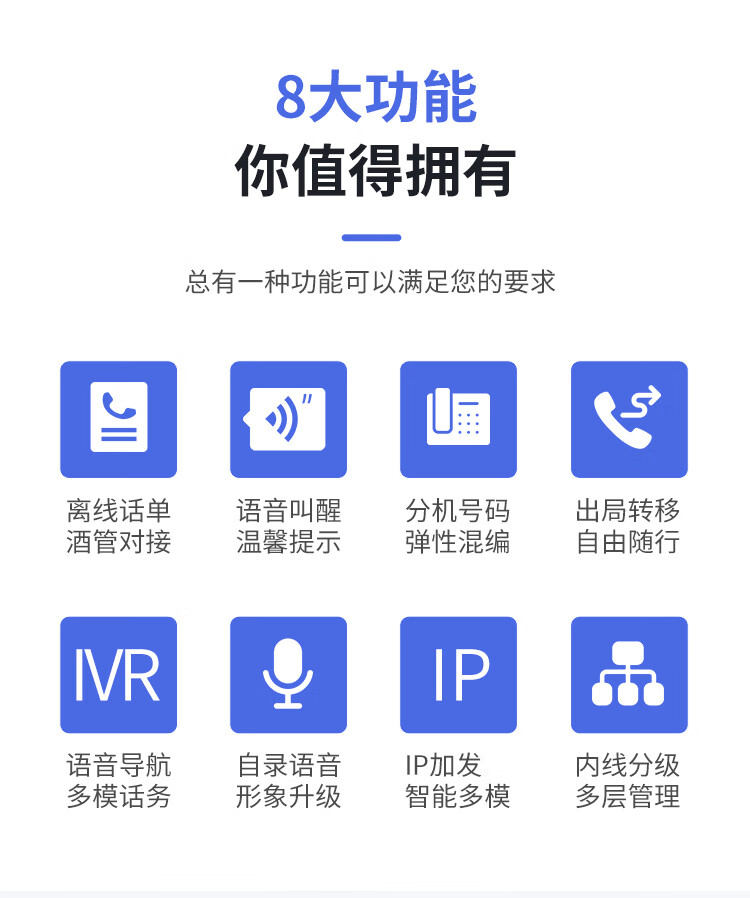 8大功能
你值得拥有

总有一种功能可以满足您的要求

离线话单
酒管对接

语音叫醒
温馨提示

分机号码
弹性混编

出局转移
自由随行

IVR

语音导航
多模话务

自录语音
形象升级

IP

IP加发
智能多模

内线分级
多层管理