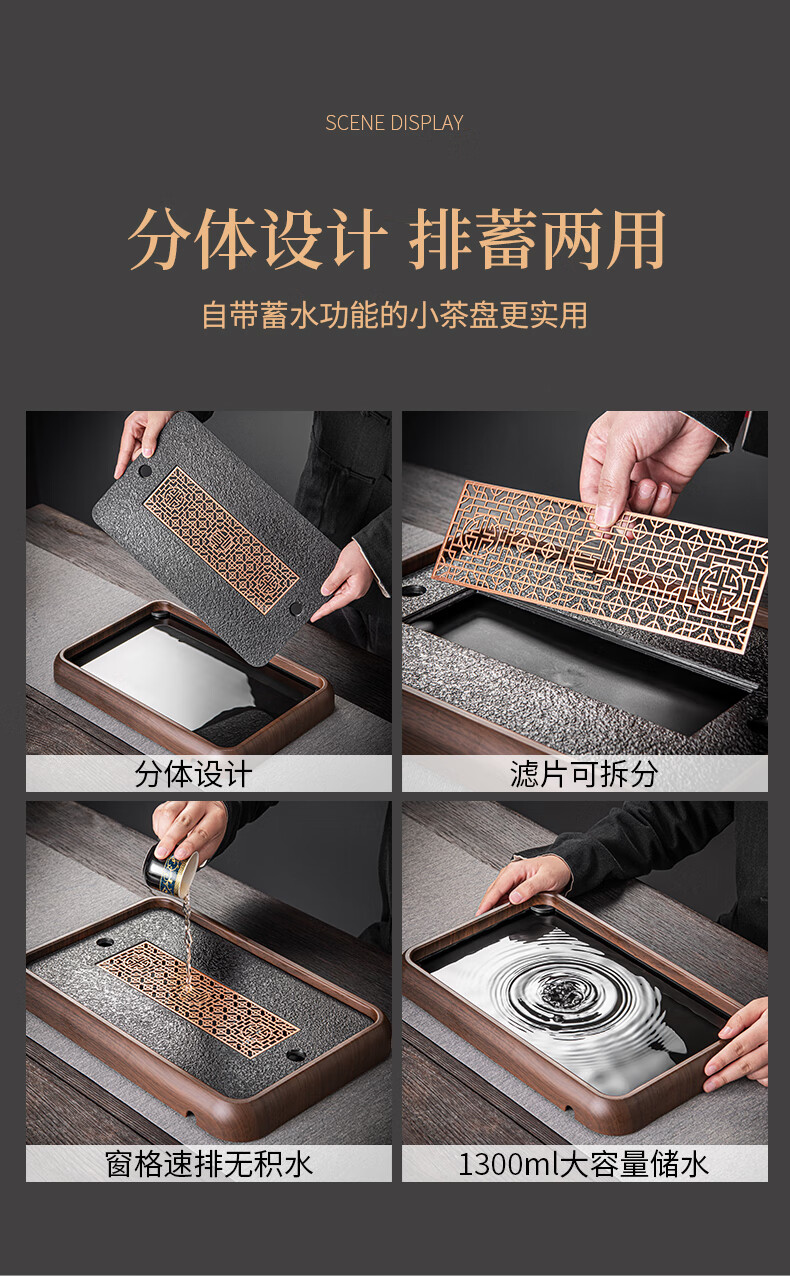 SCENE DISPLAY

分体设计 排蓄两用

自带蓄水功能的小茶盘更实用

分体设计

滤片可拆分

窗格速排无积水

1300ml大容量储水