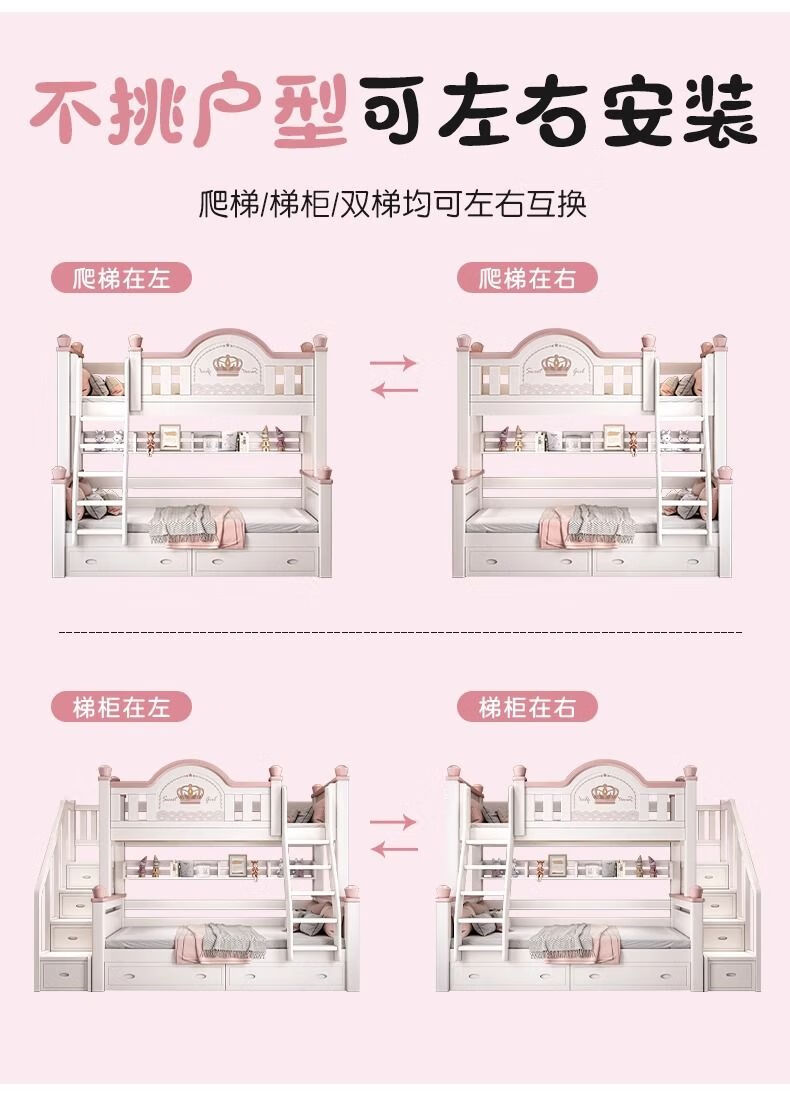 不挑户型可左右安装

爬梯/梯柜/双梯均可左右互换

爬梯在左

爬梯在右

梯柜在左

梯柜在右