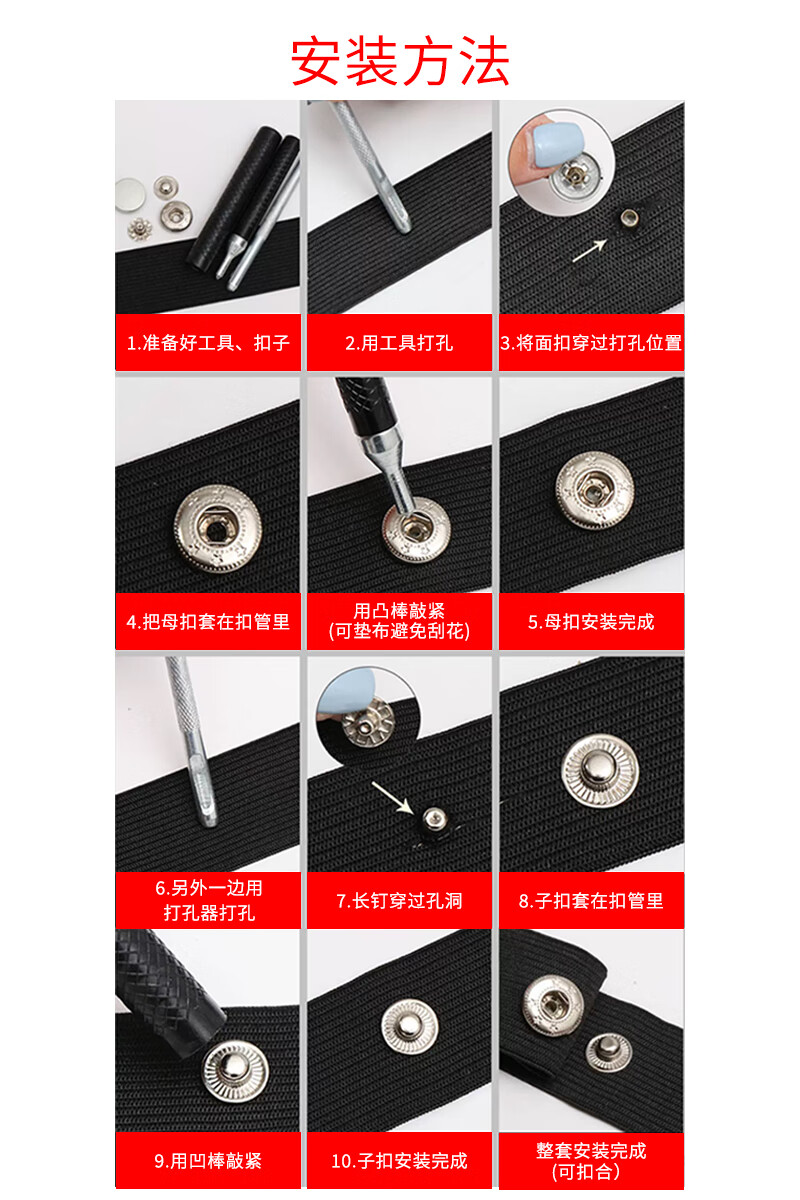 安装方法

1.准备好工具、扣子

2.用工具打孔

3.将面扣穿过打孔位置

4.把母扣套在扣管里

用凸棒敲紧
(可垫布避免刮花)

5.母扣安装完成

6.另外一边用
打孔器打孔

7.长钉穿过孔洞

8.子扣套在扣管里

9.用凹棒敲紧

10.子扣安装完成

整套安装完成
(可扣合)