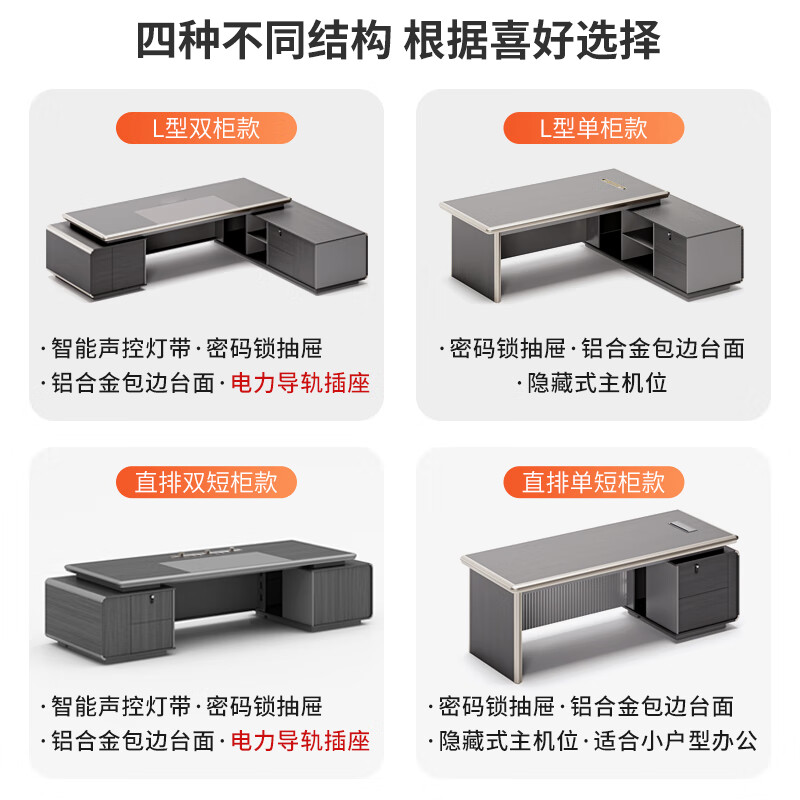 四种不同结构 根据喜好选择

L型双柜款

·智能声控灯带·密码锁抽屉
·铝合金包边台面·电力导轨插座

L型单柜款

·密码锁抽屉·铝合金包边台面
·隐藏式主机位

直排双短柜款

·智能声控灯带·密码锁抽屉
·铝合金包边台面·电力导轨插座

直排单短柜款

·密码锁抽屉·铝合金包边台面
·隐藏式主机位·适合小户型办公