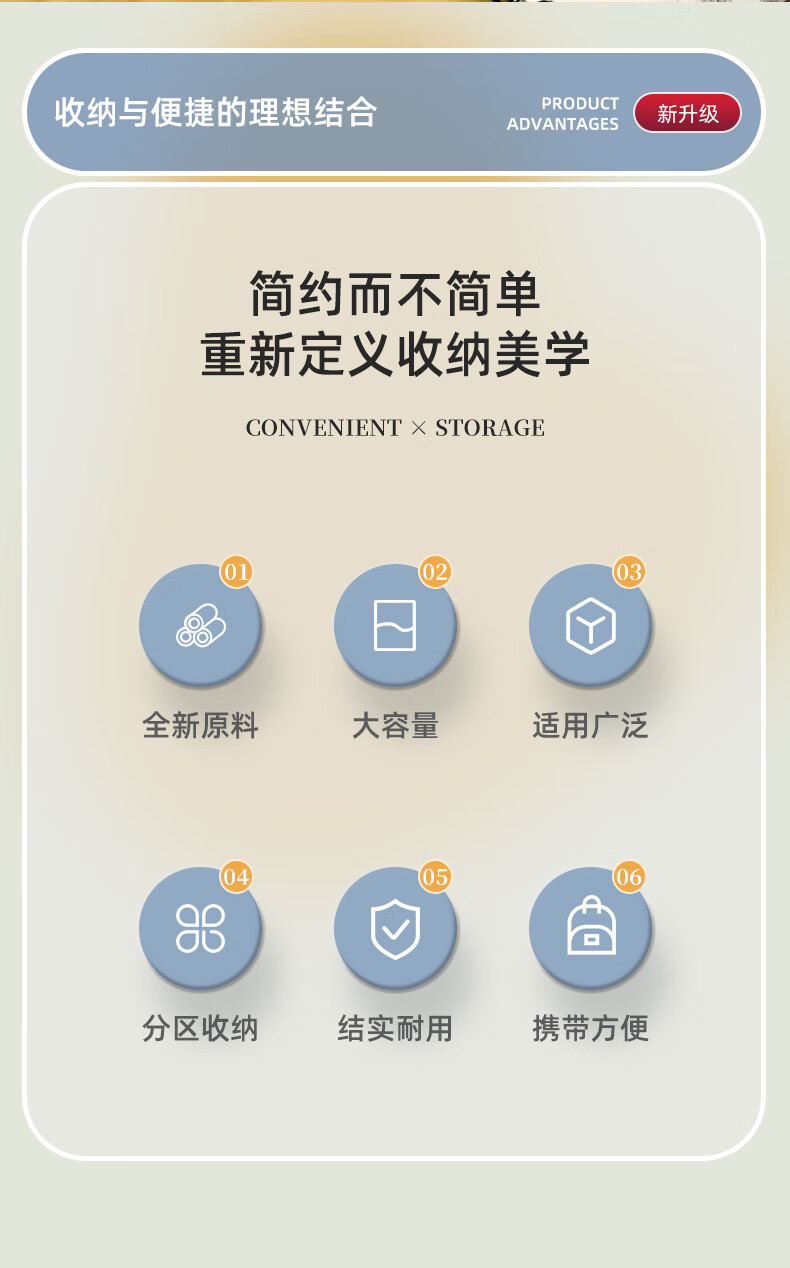 收纳与便捷的理想结合

PRODUCT
ADVANTAGES

新升级

简约而不简单
重新定义收纳美学

CONVENIENT × STORAGE

01
全新原料

02
大容量

03
适用广泛

04
分区收纳

05
结实耐用

06
携带方便