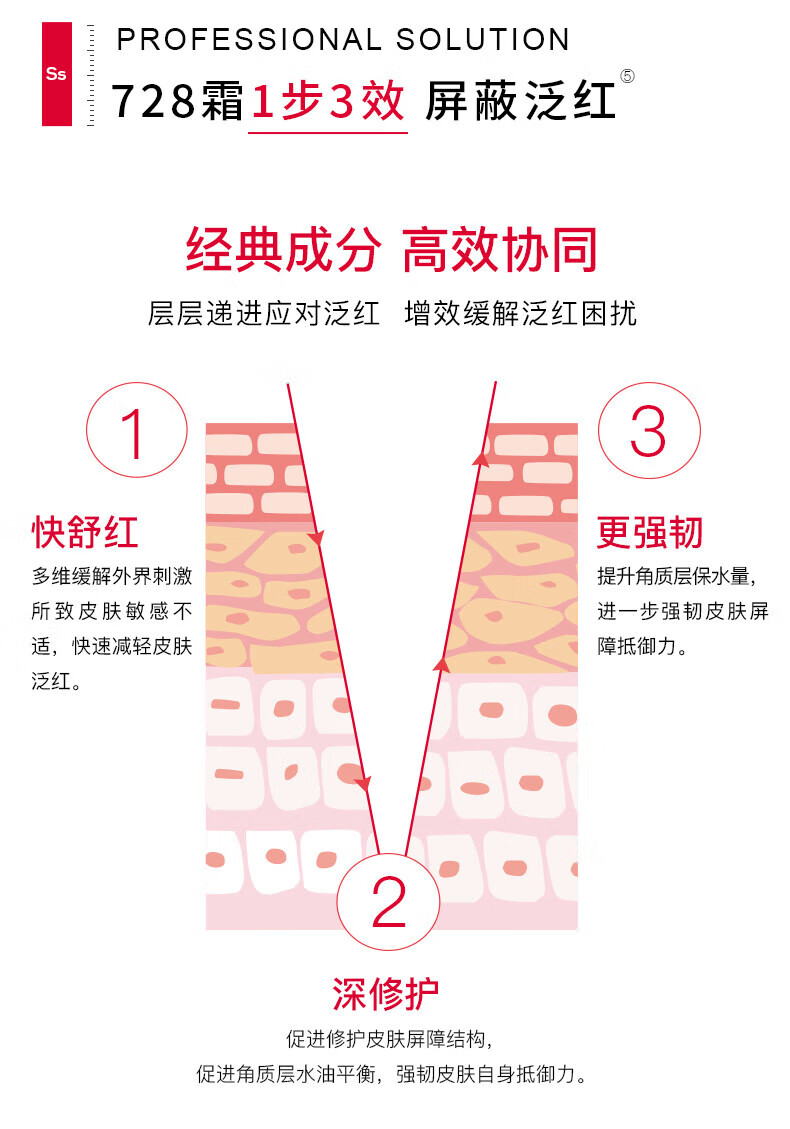 Ss

PROFESSIONAL SOLUTION

728霜1步3效 屏蔽泛红⑤

经典成分 高效协同

层层递进应对泛红 增效缓解泛红困扰

1

快舒红

多维缓解外界刺激所致皮肤敏感不适，快速减轻皮肤泛红。

3

更强韧

提升角质层保水量，进一步强韧皮肤屏障抵御力。

2

深修护

促进修护皮肤屏障结构，

促进角质层水油平衡，强韧皮肤自身抵御力。