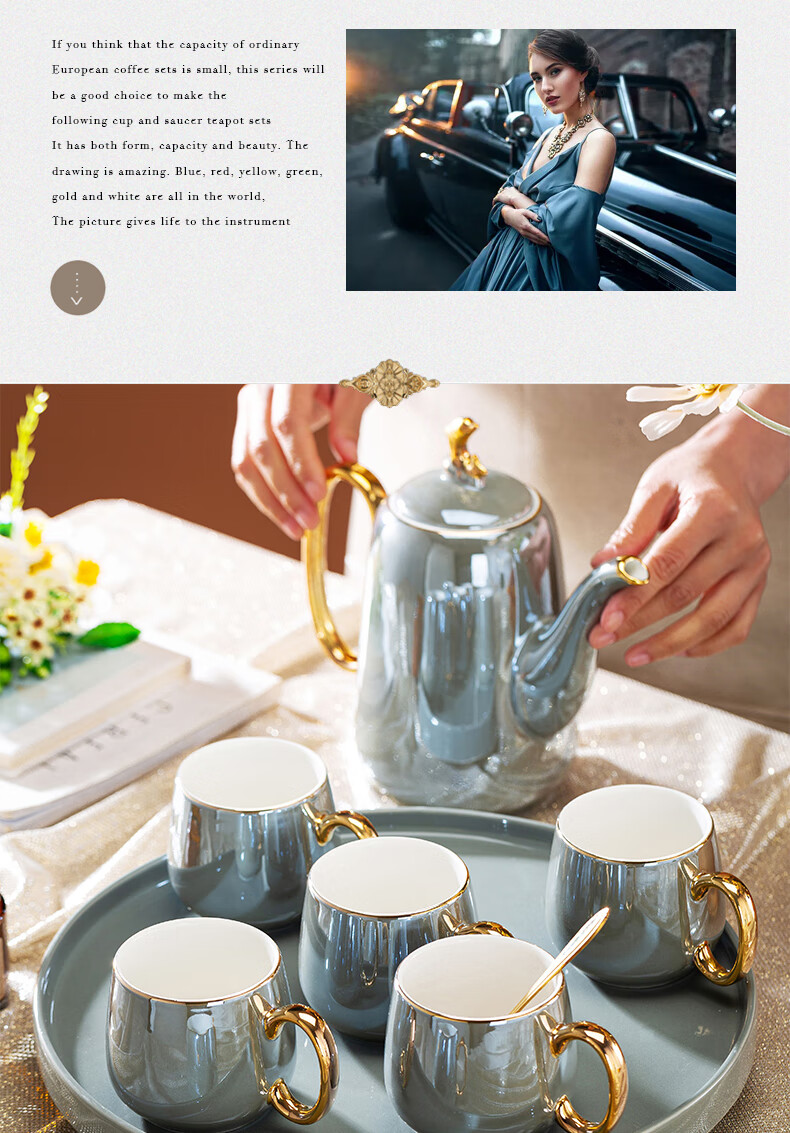 If you think that the capacity of ordinary European coffee sets is small, this series will be a good choice to make the following cup and saucer teapot sets
It has both form, capacity and beauty. The drawing is amazing. Blue, red, yellow, green, gold and white are all in the world,
The picture gives life to the instrument