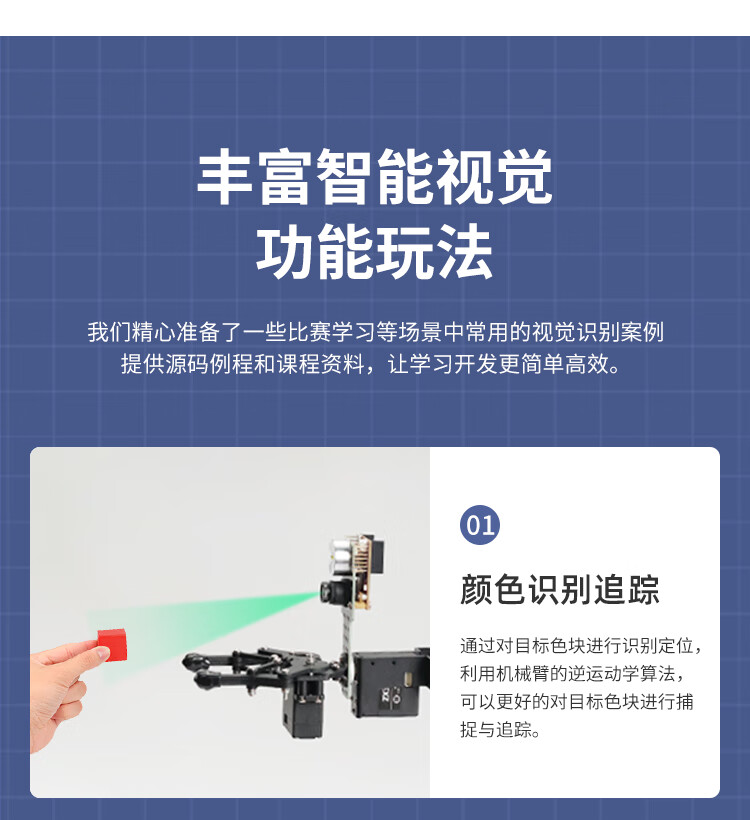 丰富智能视觉
功能玩法

我们精心准备了一些比赛学习等场景中常用的视觉识别案例
提供源码例程和课程资料，让学习开发更简单高效。

01

颜色识别追踪

通过对目标色块进行识别定位，利用机械臂的逆运动学算法，可以更好的对目标色块进行捕捉与追踪。