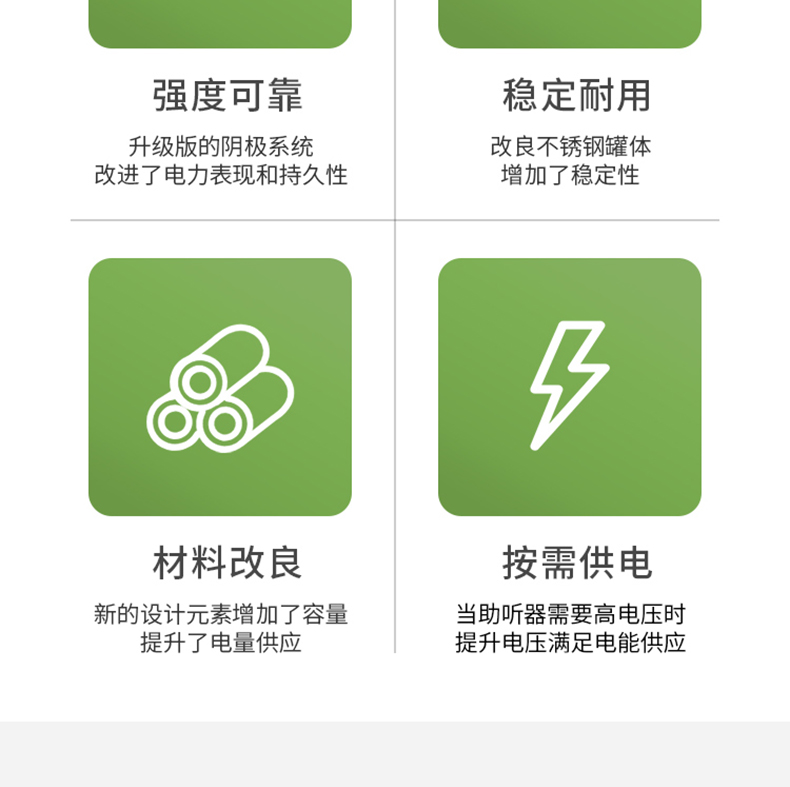 强度可靠

升级版的阴极系统
改进了电力表现和持久性

稳定耐用

改良不锈钢罐体
增加了稳定性

材料改良

新的设计元素增加了容量
提升了电量供应

按需供电

当助听器需要高电压时
提升电压满足电能供应