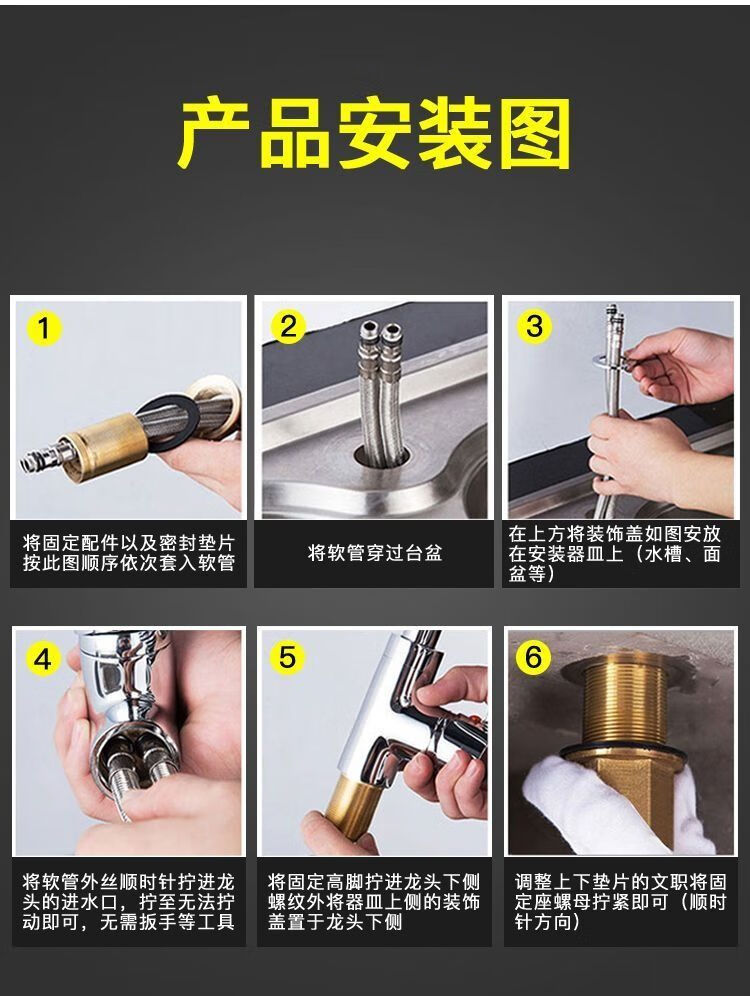 产品安装图

1
将固定配件以及密封垫片按此图顺序依次套入软管

2
将软管穿过台盆

3
在上方将装饰盖如图安放在安装器皿上（水槽、面盆等）

4
将软管外丝顺时针拧进龙头的进水口，拧至无法拧动即可，无需扳手等工具

5
将固定高脚拧进龙头下侧螺纹外将器皿上侧的装饰盖置于龙头下侧

6
调整上下垫片的文职将固定座螺母拧紧即可（顺时针方向）