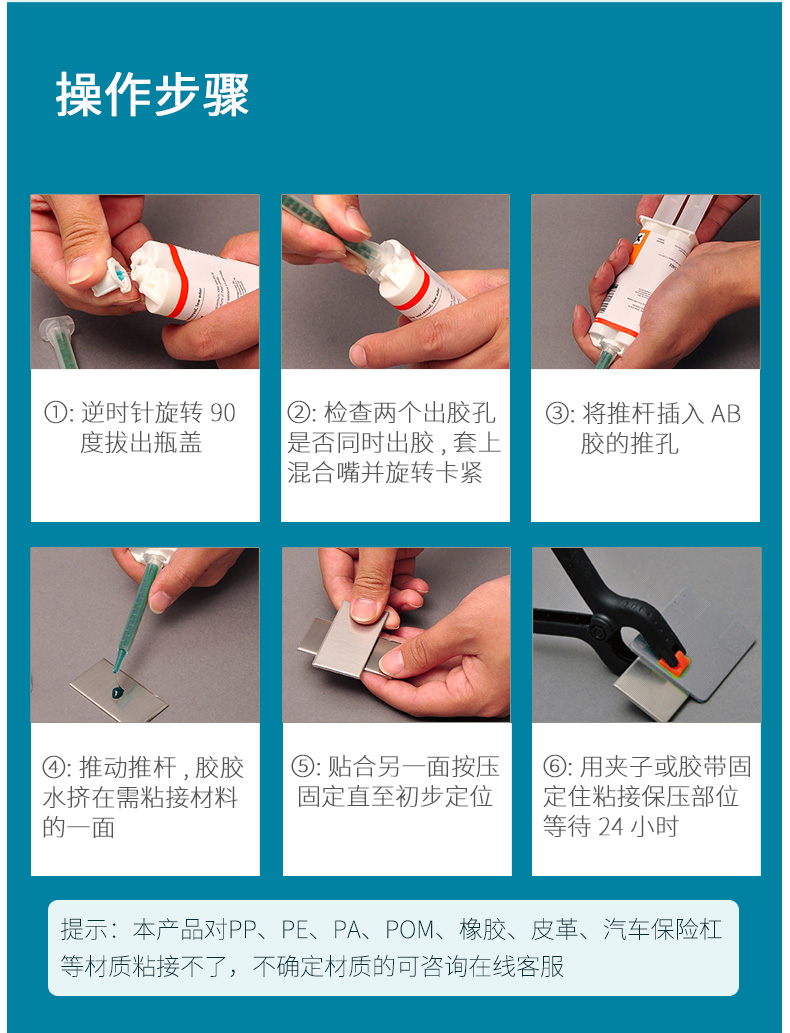 操作步骤

①: 逆时针旋转 90 度拔出瓶盖

②: 检查两个出胶孔是否同时出胶 , 套上混合嘴并旋转卡紧

③: 将推杆插入 AB 胶的推孔

④: 推动推杆 , 胶胶水挤在需粘接材料的一面

⑤: 贴合另一面按压固定直至初步定位

⑥: 用夹子或胶带固定住粘接保压部位等待 24 小时

提示：本产品对PP、PE、PA、POM、橡胶、皮革、汽车保险杠等材质粘接不了，不确定材质的可咨询在线客服