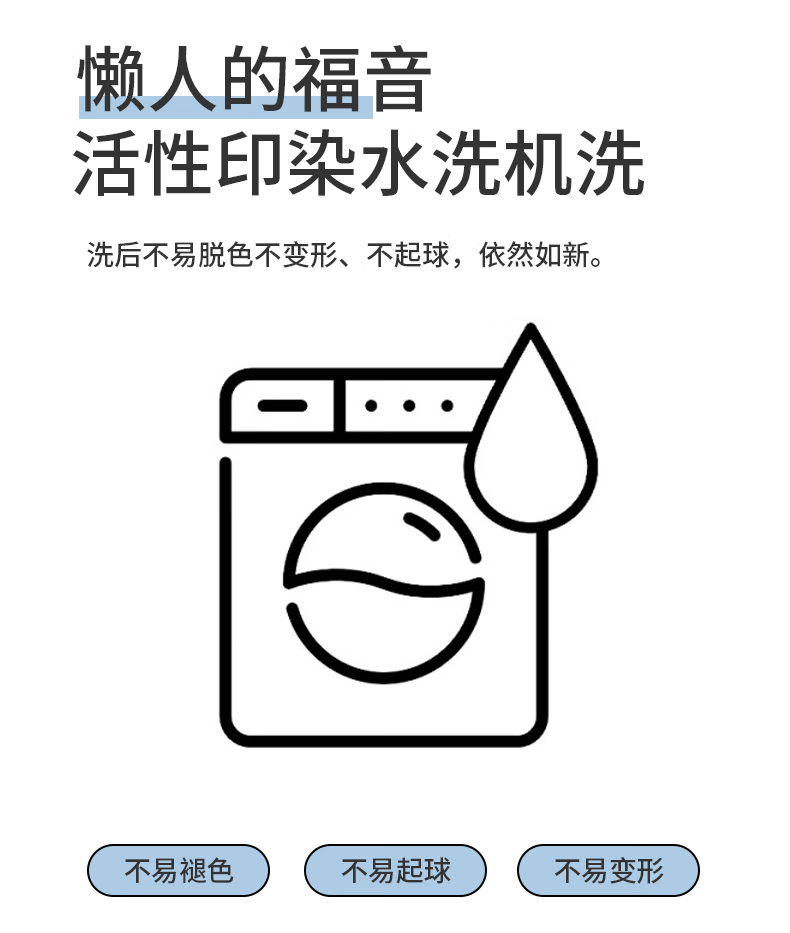 懒人的福音
活性印染水洗机洗

洗后不易脱色不变形、不起球，依然如新。

不易褪色 不易起球 不易变形