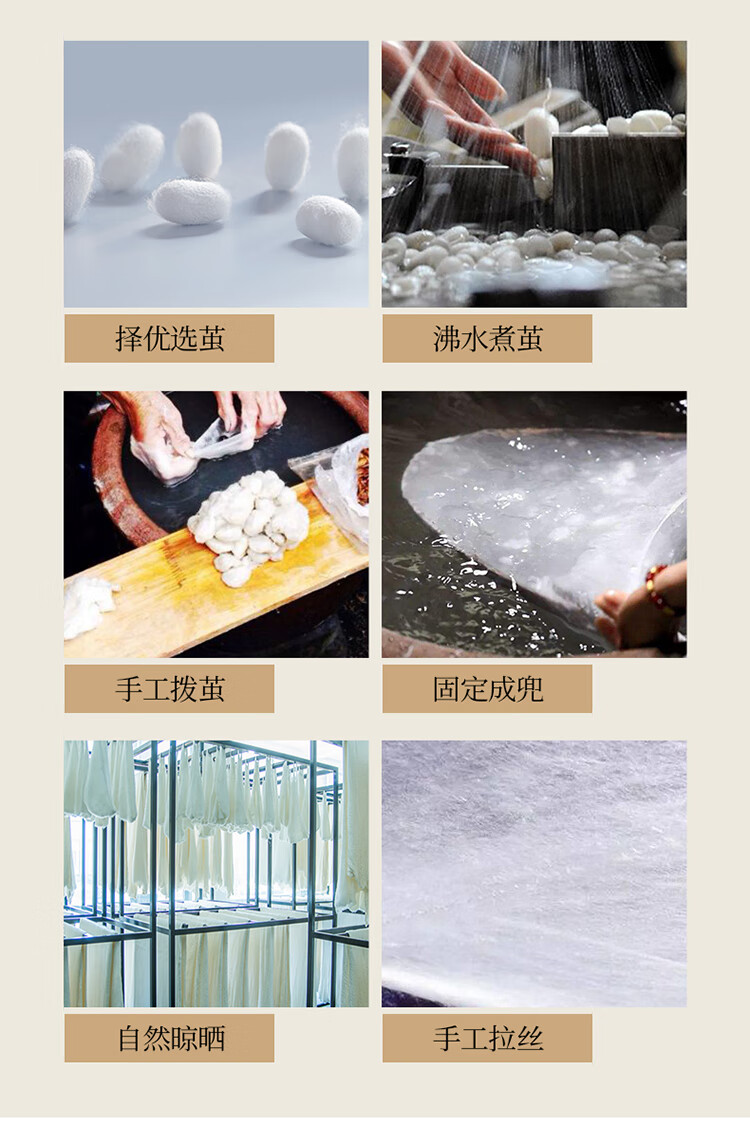 择优选茧

沸水煮茧

手工拨茧

固定成兜

自然晾晒

手工拉丝