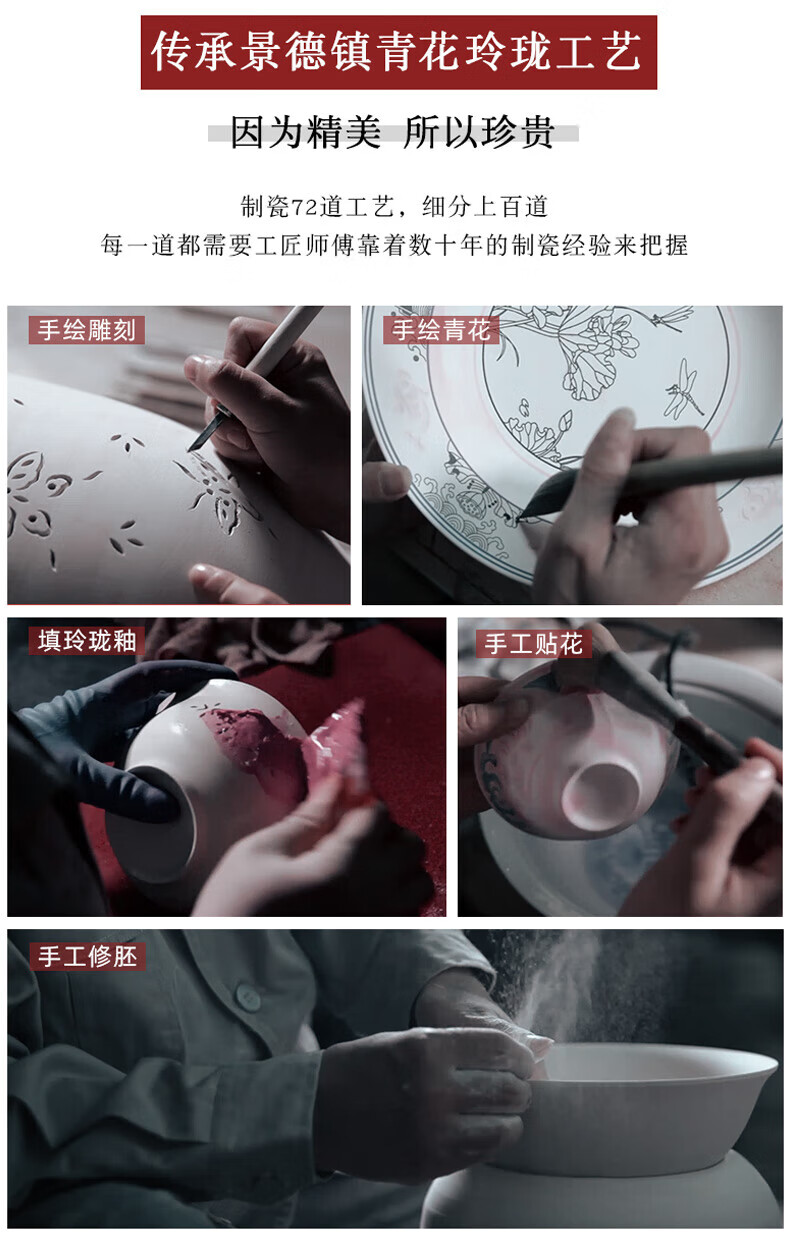 传承景德镇青花玲珑工艺

因为精美 所以珍贵

制瓷72道工艺，细分上百道
每一道都需要工匠师傅靠着数十年的制瓷经验来把握

手绘雕刻

手绘青花

填玲珑釉

手工贴花

手工修胚