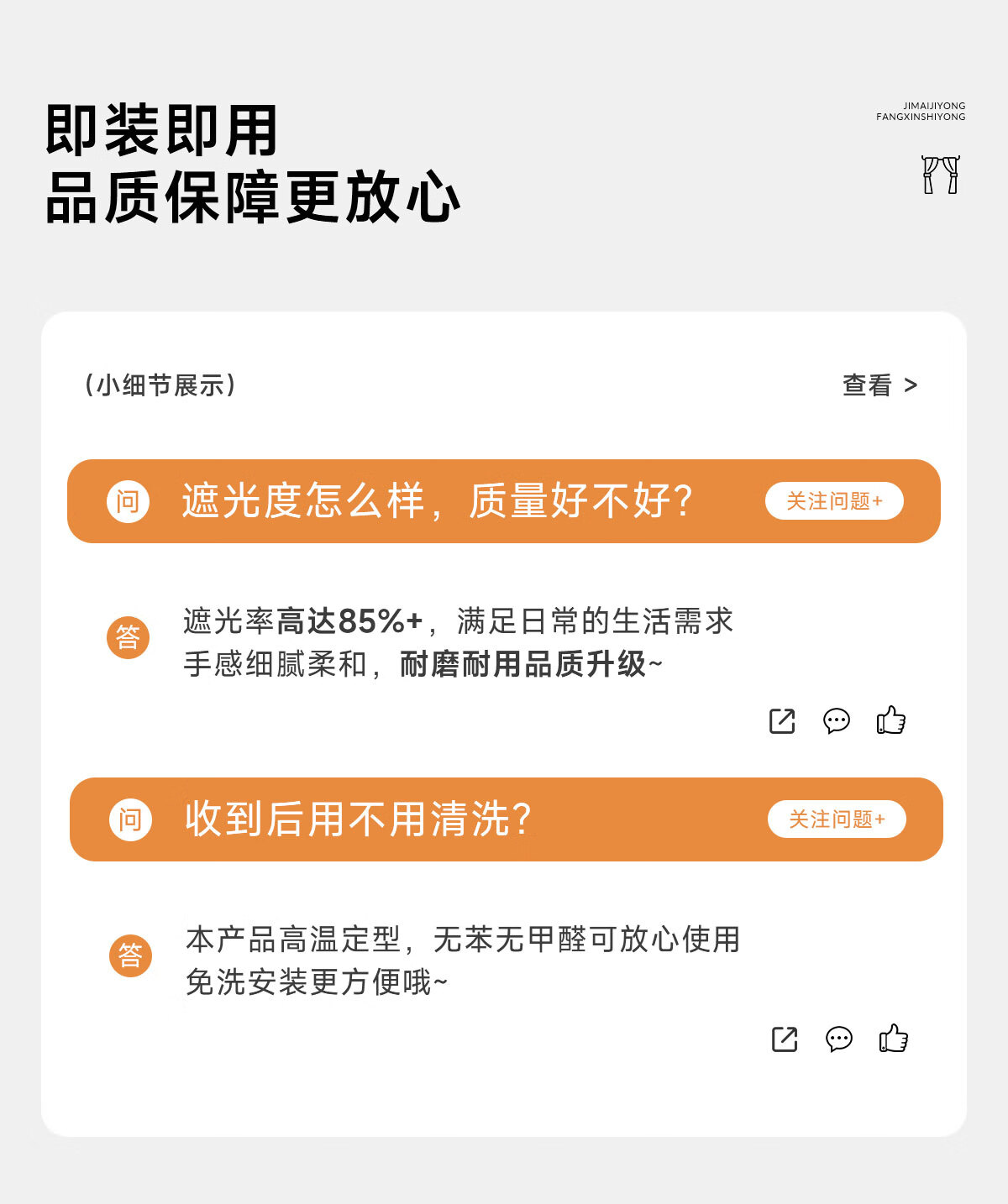 即装即用
品质保障更放心

JIMAIJIYONG
FANGXINSHIYONG

(小细节展示)

查看 >

问 遮光度怎么样，质量好不好? 关注问题+

答 遮光率高达85%+，满足日常的生活需求
手感细腻柔和，耐磨耐用品质升级~

问 收到后用不用清洗? 关注问题+

答 本产品高温定型，无苯无甲醛可放心使用
免洗安装更方便哦~