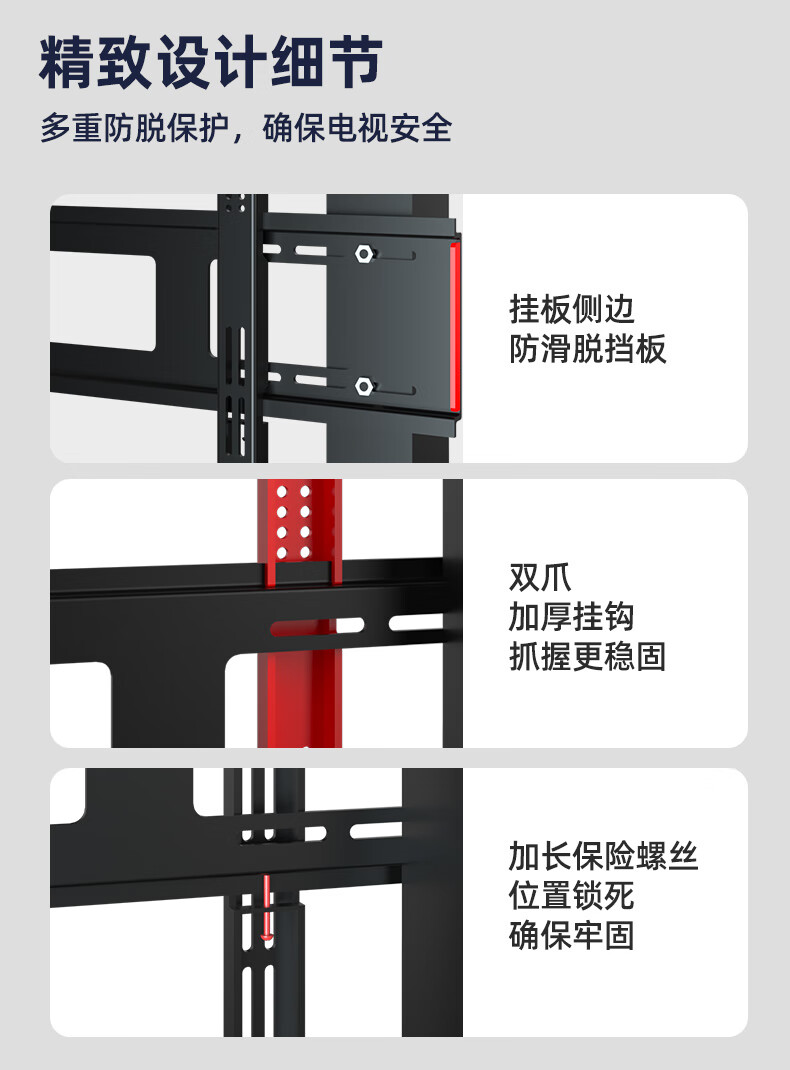 精致设计细节

多重防脱保护，确保电视安全

挂板侧边
防滑脱挡板

双爪
加厚挂钩
抓握更稳固

加长保险螺丝
位置锁死
确保牢固