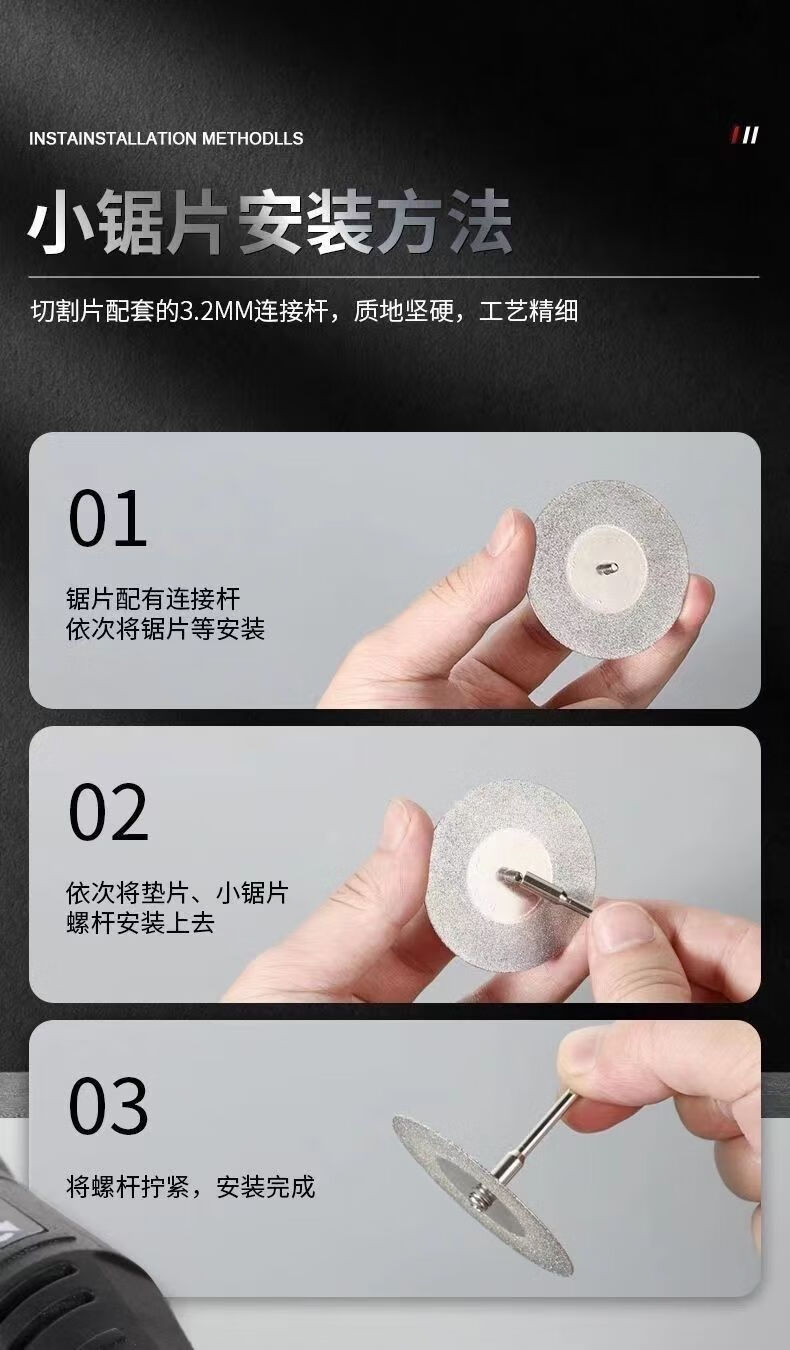 INSTAINSTALLATION METHODLLS

小锯片安装方法

切割片配套的3.2MM连接杆，质地坚硬，工艺精细

01

锯片配有连接杆
依次将锯片等安装

02

依次将垫片、小锯片
螺杆安装上去

03

将螺杆拧紧，安装完成