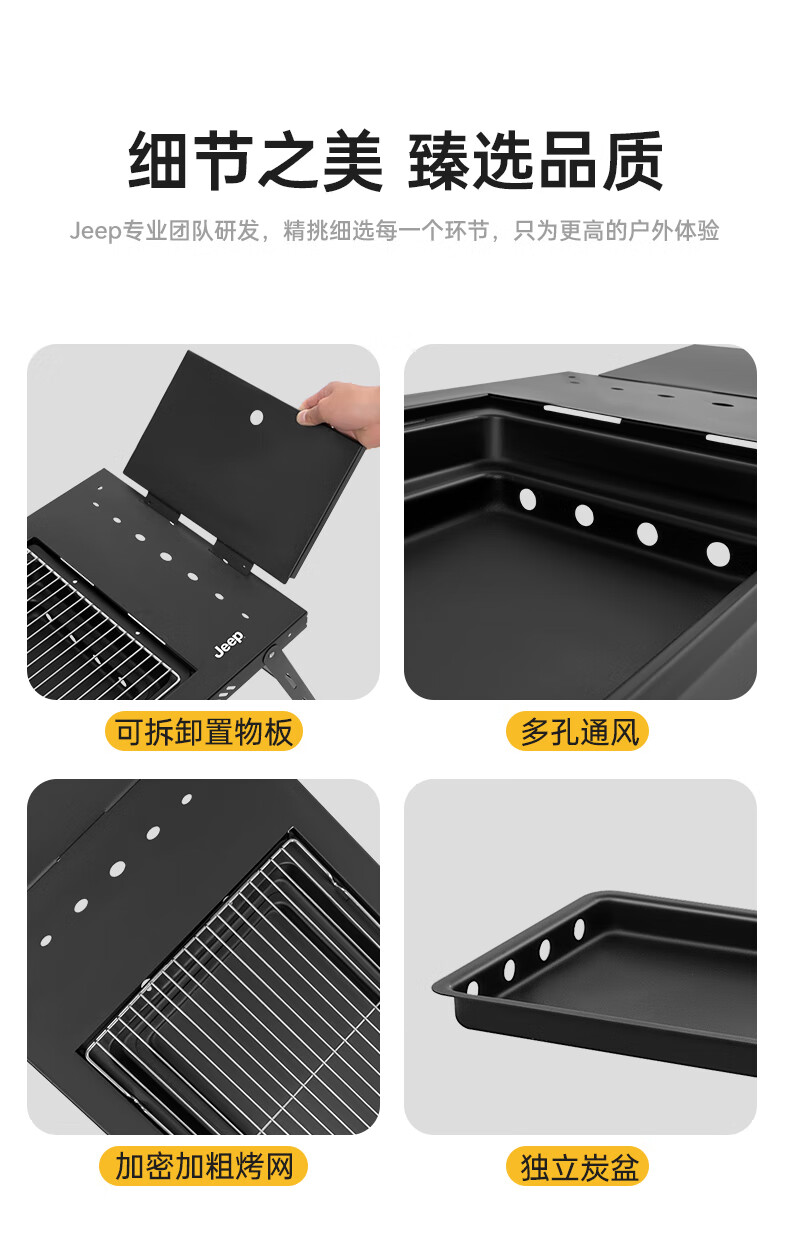 细节之美 臻选品质

Jeep专业团队研发，精挑细选每一个环节，只为更高的户外体验

Jeep

可拆卸置物板

多孔通风

加密加粗烤网

独立炭盆