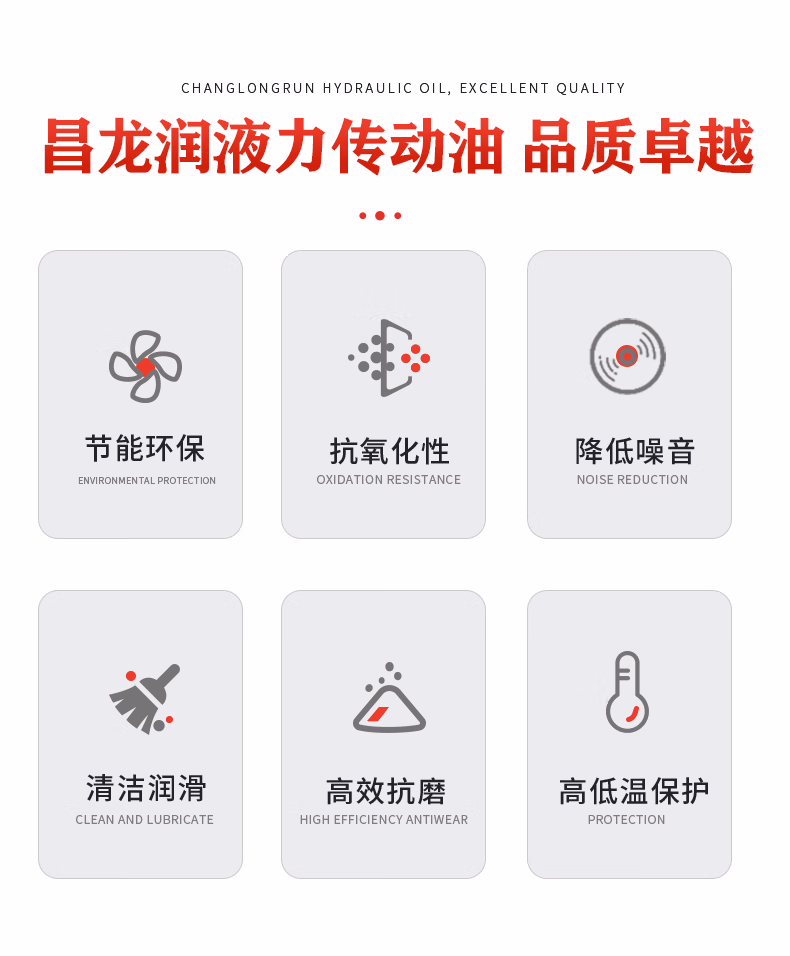 CHANGLONGRUN HYDRAULIC OIL, EXCELLENT QUALITY

昌龙润液力传动油 品质卓越

节能环保
ENVIRONMENTAL PROTECTION

抗氧化性
OXIDATION RESISTANCE

降低噪音
NOISE REDUCTION

清洁润滑
CLEAN AND LUBRICATE

高效抗磨
HIGH EFFICIENCY ANTIWEAR

高低温保护
PROTECTION