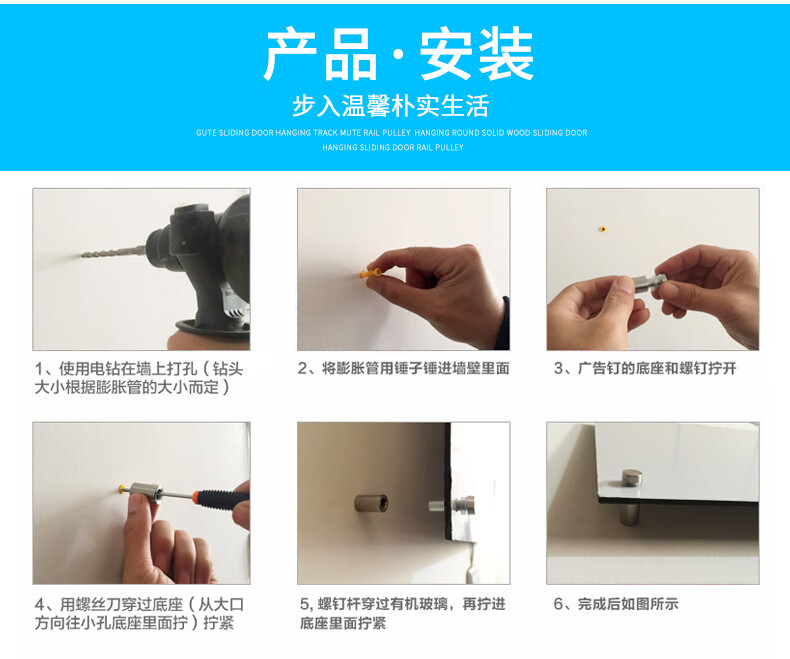 产品·安装

步入温馨朴实生活

GUTE SLIDING DOOR HANGING TRACK MUTE RAIL PULLEY HANGING ROUND SOLID WOOD SLIDING DOOR HANGING SLIDING DOOR RAIL PULLEY

1、使用电钻在墙上打孔（钻头大小根据膨胀管的大小而定）

2、将膨胀管用锤子锤进墙壁里面

3、广告钉的底座和螺钉拧开

4、用螺丝刀穿过底座（从大口方向往小孔底座里面拧）拧紧

5, 螺钉杆穿过有机玻璃，再拧进底座里面拧紧

6、完成后如图所示