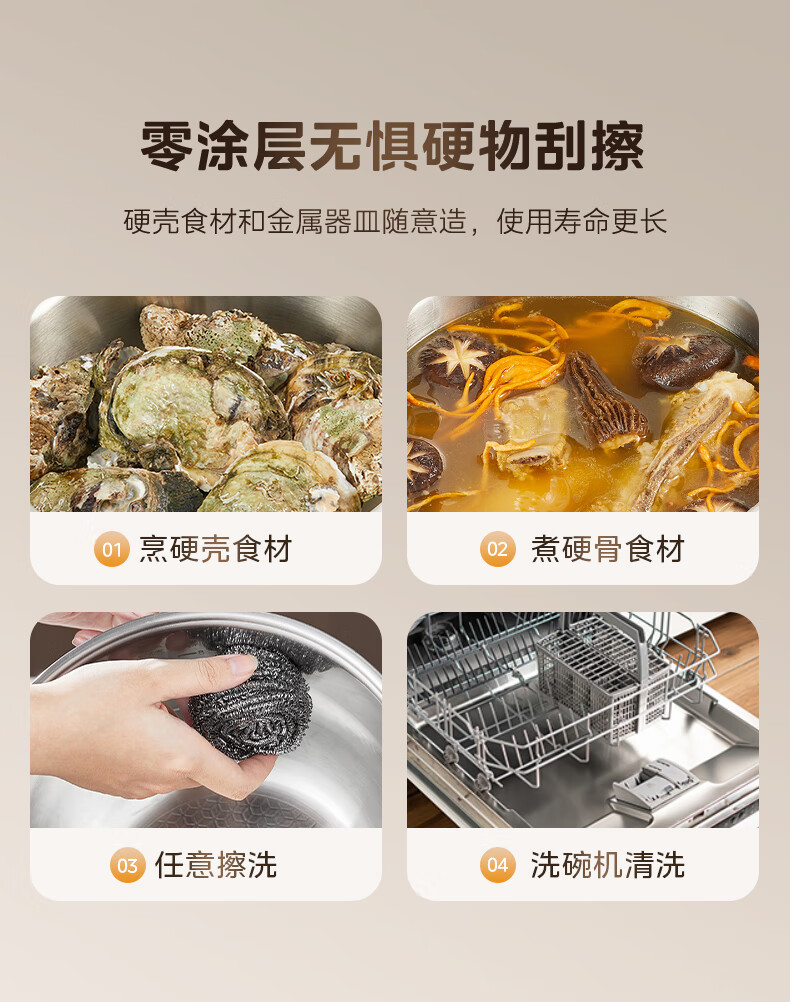 零涂层无惧硬物刮擦

硬壳食材和金属器皿随意造，使用寿命更长

01 烹硬壳食材

02 煮硬骨食材

03 任意擦洗

04 洗碗机清洗