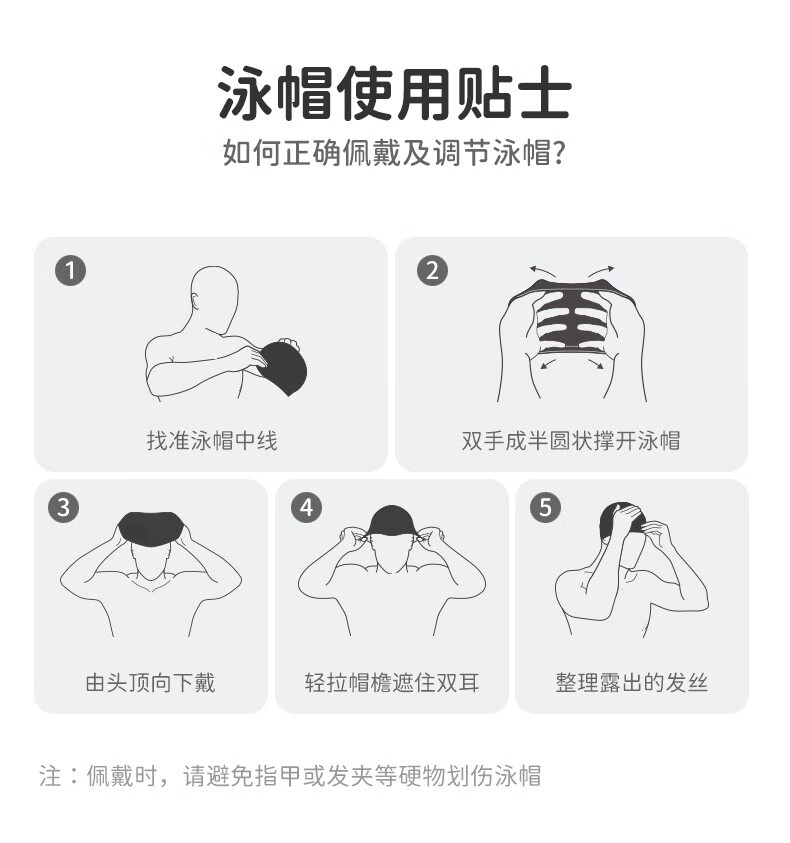 泳帽使用贴士

如何正确佩戴及调节泳帽?

1

找准泳帽中线

2

双手成半圆状撑开泳帽

3

由头顶向下戴

4

轻拉帽檐遮住双耳

5

整理露出的发丝

注：佩戴时，请避免指甲或发夹等硬物划伤泳帽