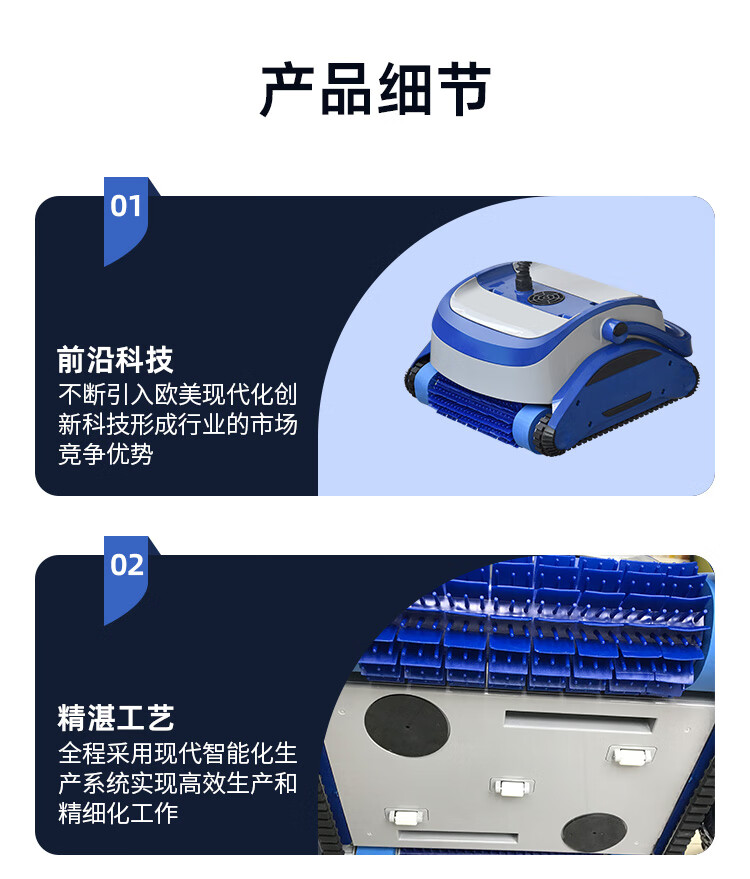 产品细节

01

前沿科技
不断引入欧美现代化创新科技形成行业的市场竞争优势

02

精湛工艺
全程采用现代智能化生产系统实现高效生产和精细化工作