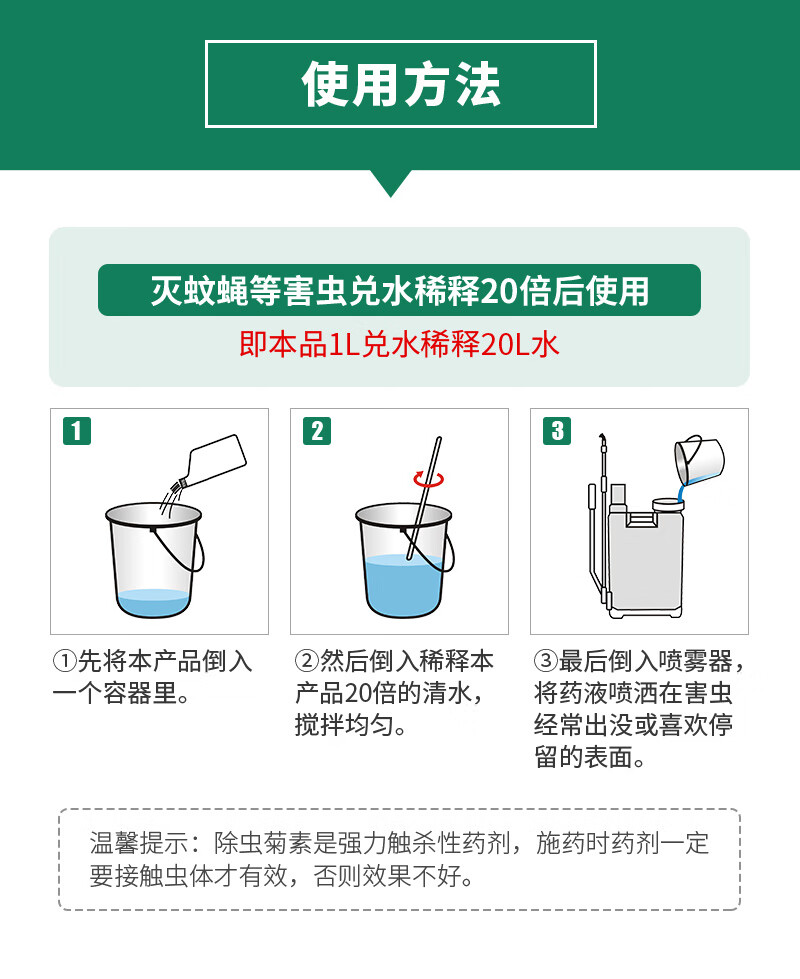 使用方法

灭蚊蝇等害虫兑水稀释20倍后使用

即本品1L兑水稀释20L水

1

①先将本产品倒入一个容器里。

2

②然后倒入稀释本产品20倍的清水，搅拌均匀。

3

③最后倒入喷雾器，将药液喷洒在害虫经常出没或喜欢停留的表面。

温馨提示：除虫菊素是强力触杀性药剂，施药时药剂一定要接触虫体才有效，否则效果不好。