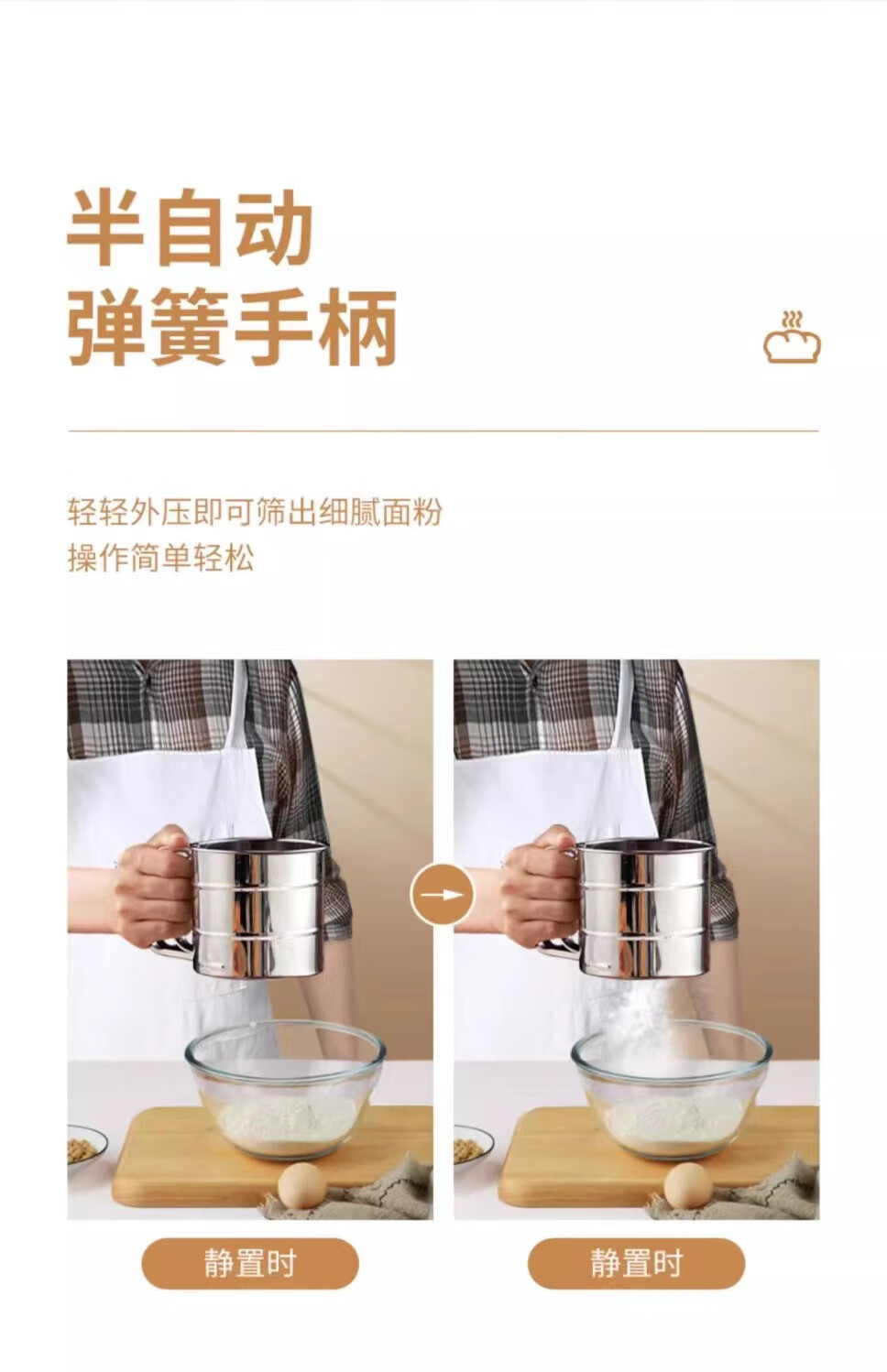 半自动
弹簧手柄

轻轻外压即可筛出细腻面粉
操作简单轻松

静置时

静置时