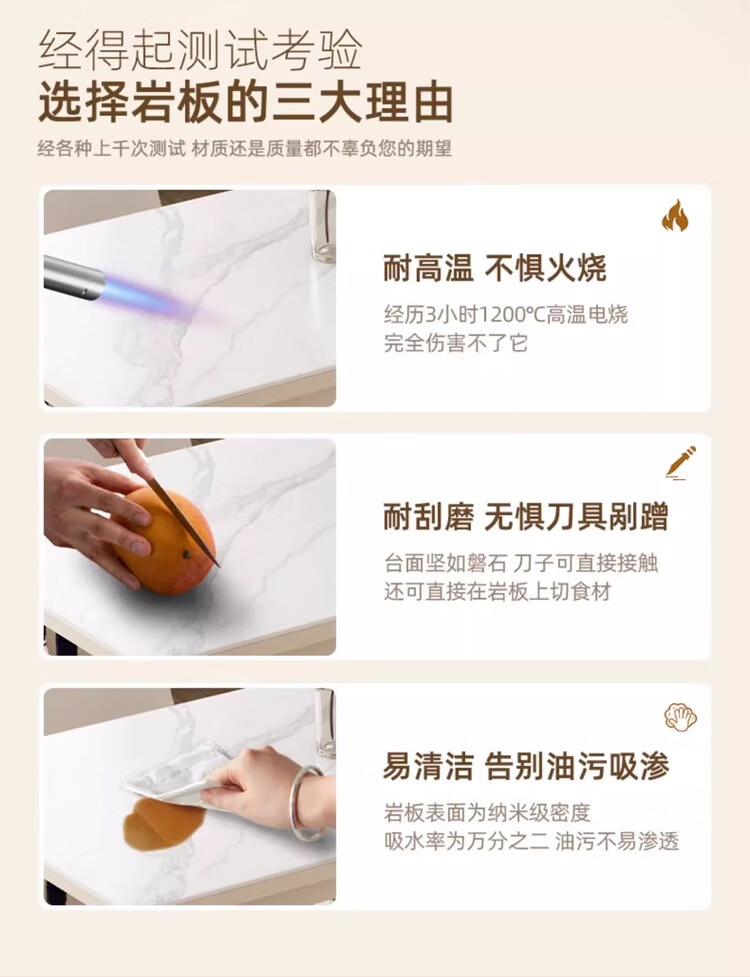 经得起测试考验
选择岩板的三大理由
经各种上千次测试 材质还是质量都不辜负您的期望

耐高温 不惧火烧
经历3小时1200℃高温电烧
完全伤害不了它

耐刮磨 无惧刀具剐蹭
台面坚如磐石 刀子可直接接触
还可直接在岩板上切食材

易清洁 告别油污吸渗
岩板表面为纳米级密度
吸水率为万分之二 油污不易渗透