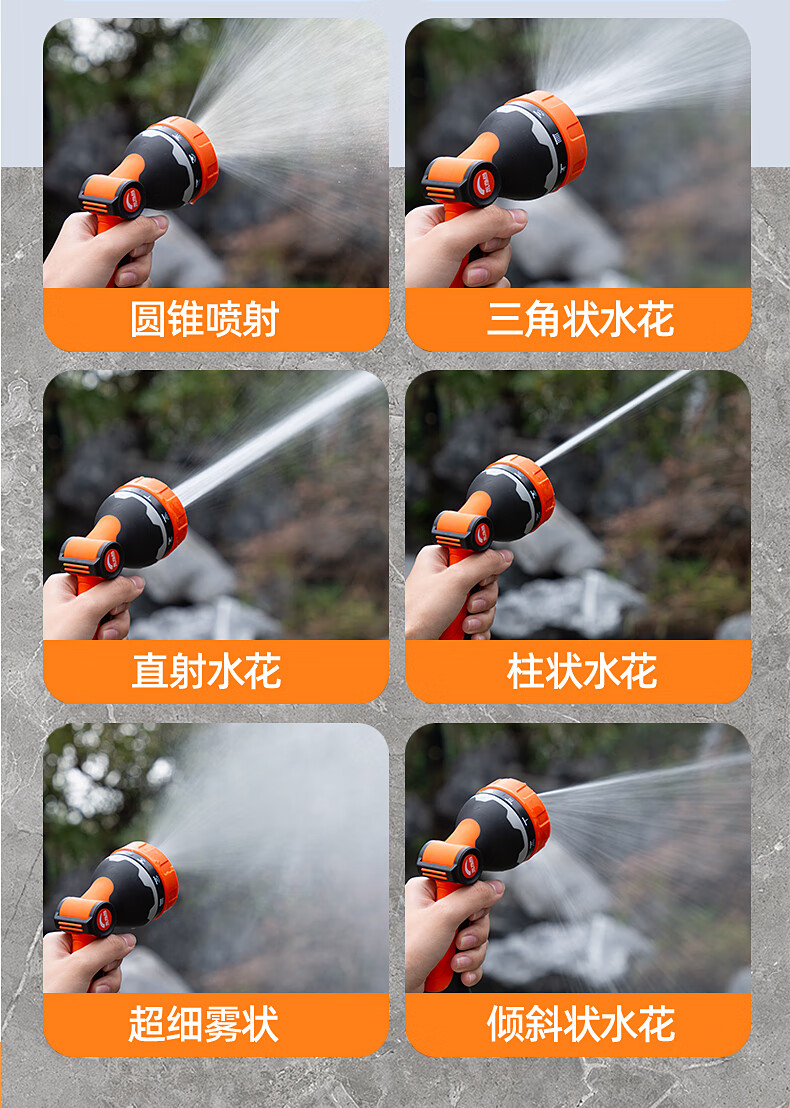 圆锥喷射

三角状水花

直射水花

柱状水花

超细雾状

倾斜状水花