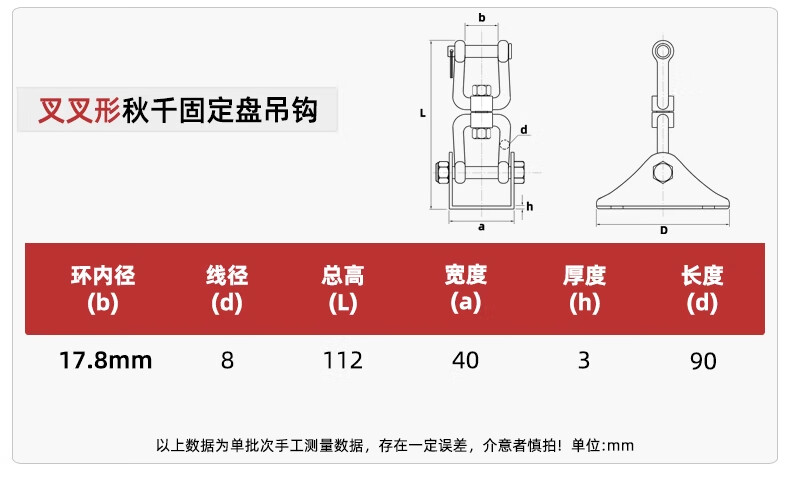 叉叉形秋千固定盘吊钩

b

L

d

h

a

D

| 环内径 (b) | 线径 (d) | 总高 (L) | 宽度 (a) | 厚度 (h) | 长度 (d) |
|---|---|---|---|---|---|
| 17.8mm | 8 | 112 | 40 | 3 | 90 |

以上数据为单批次手工测量数据，存在一定误差，介意者慎拍！单位:mm