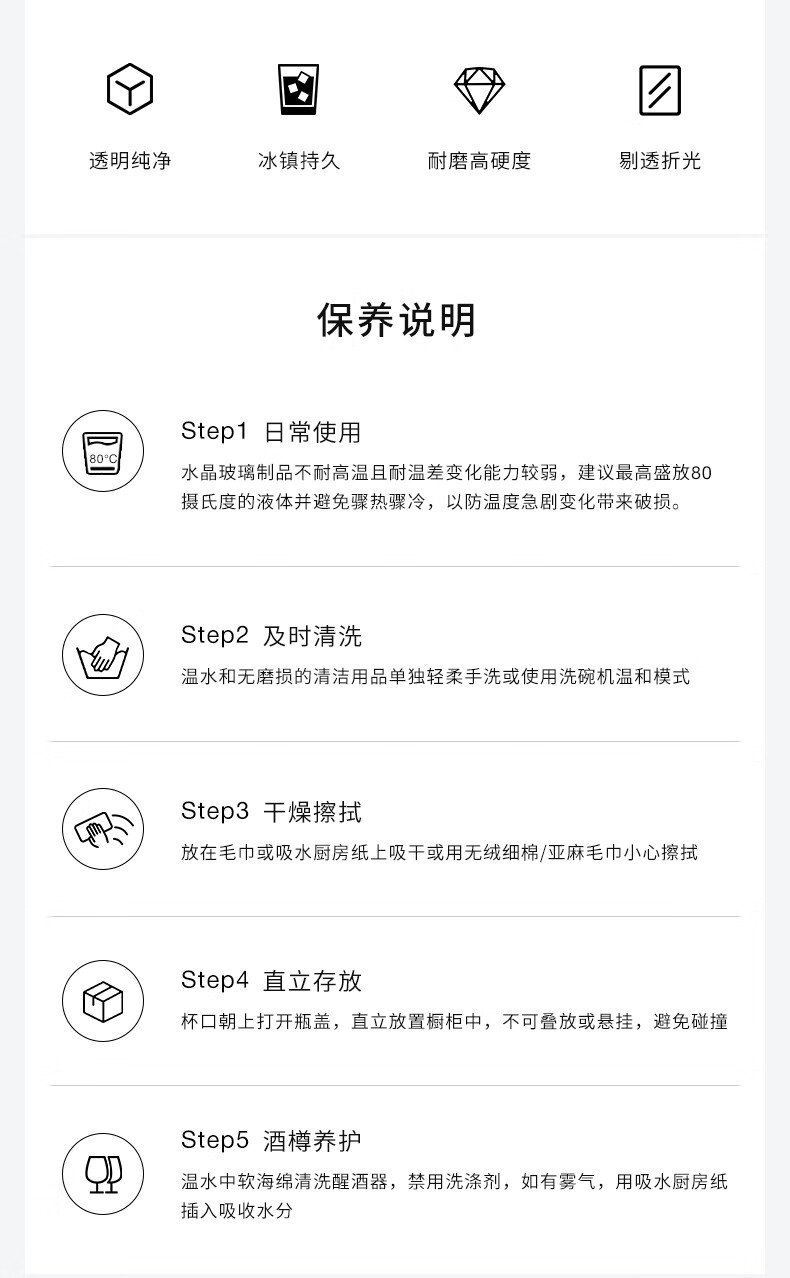 透明纯净

冰镇持久

耐磨高硬度

剔透折光

保养说明

80°C

Step1 日常使用

水晶玻璃制品不耐高温且耐温差变化能力较弱，建议最高盛放80摄氏度的液体并避免骤热骤冷，以防温度急剧变化带来破损。

Step2 及时清洗

温水和无磨损的清洁用品单独轻柔手洗或使用洗碗机温和模式

Step3 干燥擦拭

放在毛巾或吸水厨房纸上吸干或用无绒细棉/亚麻毛巾小心擦拭

Step4 直立存放

杯口朝上打开瓶盖，直立放置橱柜中，不可叠放或悬挂，避免碰撞

Step5 酒樽养护

温水中软海绵清洗醒酒器，禁用洗涤剂，如有雾气，用吸水厨房纸插入吸收水分