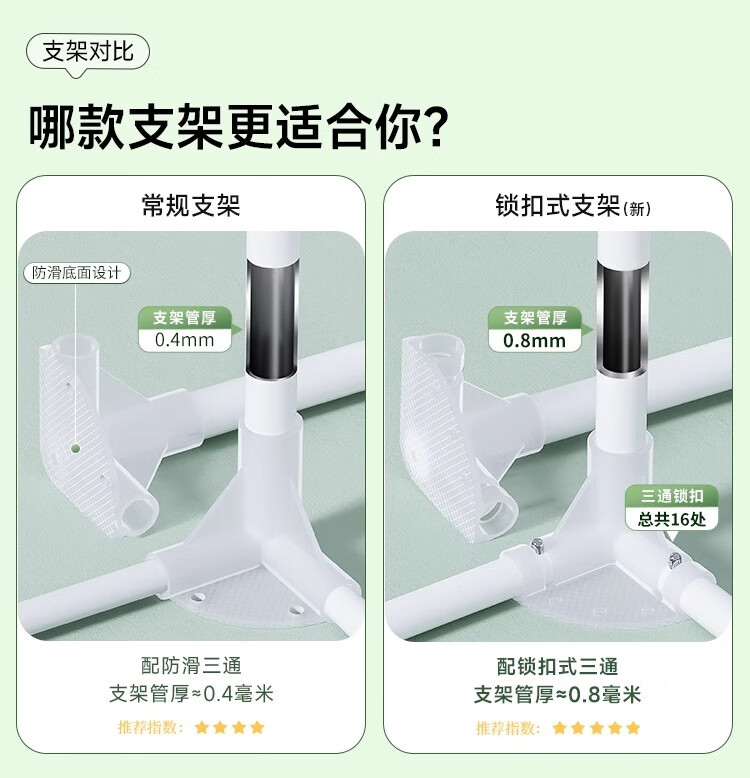 支架对比

哪款支架更适合你?

常规支架

防滑底面设计

支架管厚
0.4mm

配防滑三通
支架管厚≈0.4毫米

推荐指数: ★★★★

锁扣式支架(新)

支架管厚
0.8mm

三通锁扣
总共16处

配锁扣式三通
支架管厚≈0.8毫米

推荐指数: ★★★★★