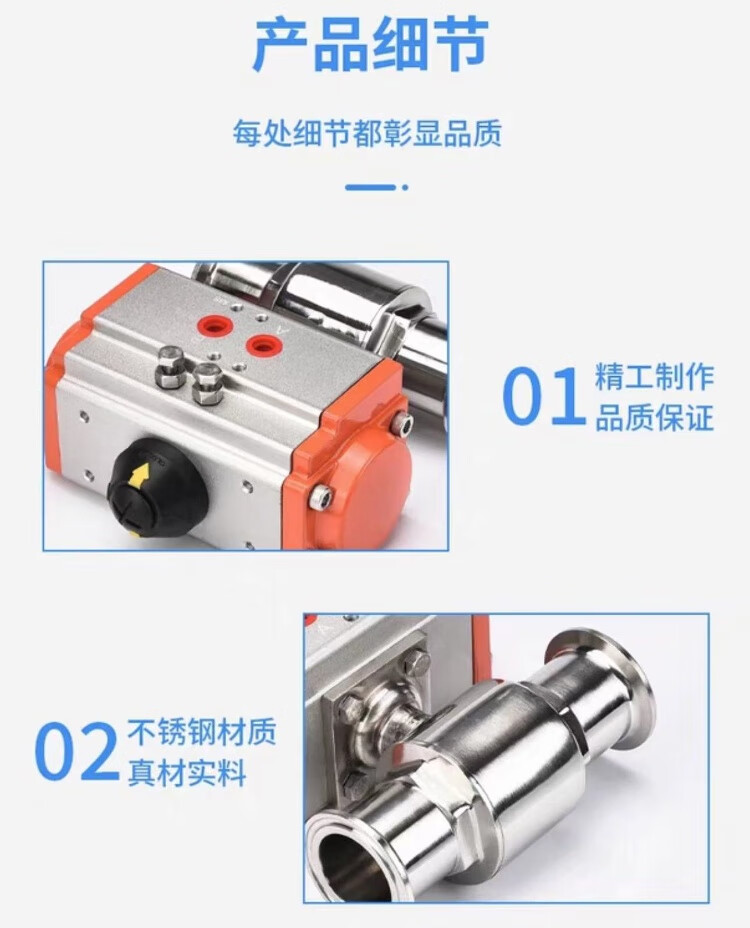 产品细节

每处细节都彰显品质

01 精工制作
品质保证

02 不锈钢材质
真材实料