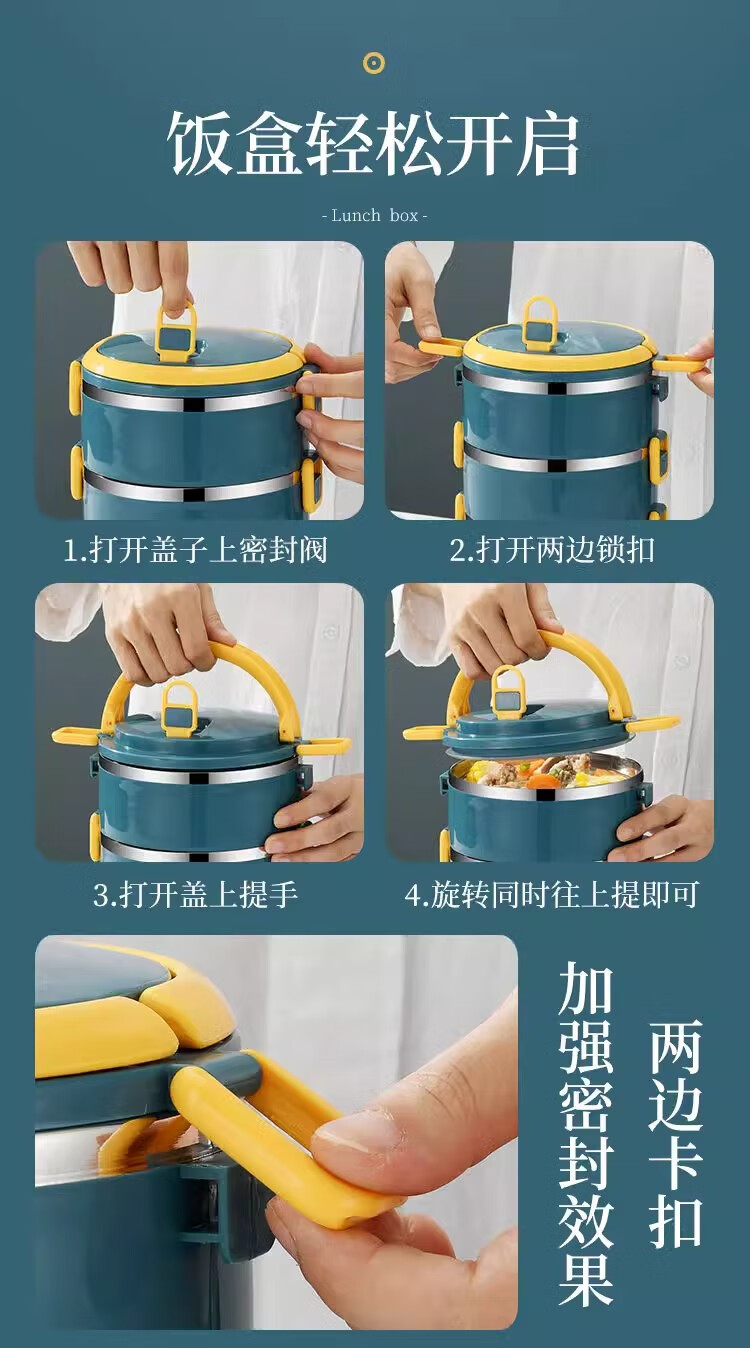 饭盒轻松开启

- Lunch box -

1.打开盖子上密封阀

2.打开两边锁扣

3.打开盖上提手

4.旋转同时往上提即可

两边卡扣

加强密封效果