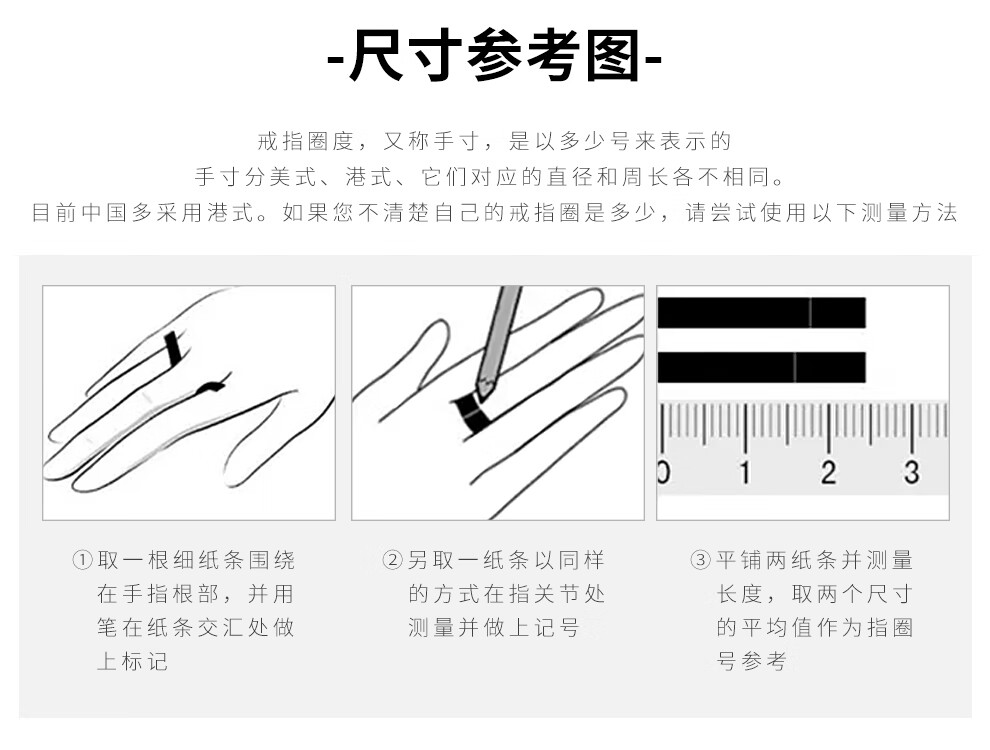 -尺寸参考图-

戒指圈度，又称手寸，是以多少号来表示的
手寸分美式、港式、它们对应的直径和周长各不相同。
目前中国多采用港式。如果您不清楚自己的戒指圈是多少，请尝试使用以下测量方法

0 1 2 3

①取一根细纸条围绕在手指根部，并用笔在纸条交汇处做上标记

②另取一纸条以同样的方式在指关节处测量并做上记号

③平铺两纸条并测量长度，取两个尺寸的平均值作为指圈号参考