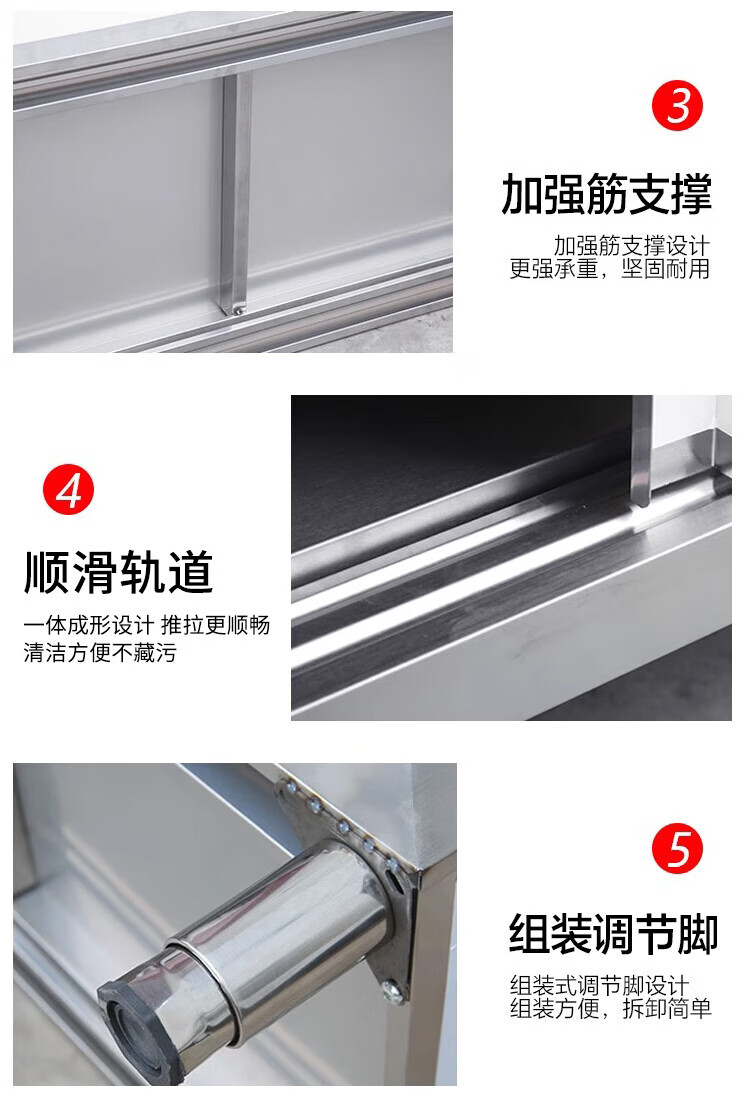 3

加强筋支撑

加强筋支撑设计
更强承重，坚固耐用

4

顺滑轨道

一体成形设计 推拉更顺畅
清洁方便不藏污

5

组装调节脚

组装式调节脚设计
组装方便，拆卸简单