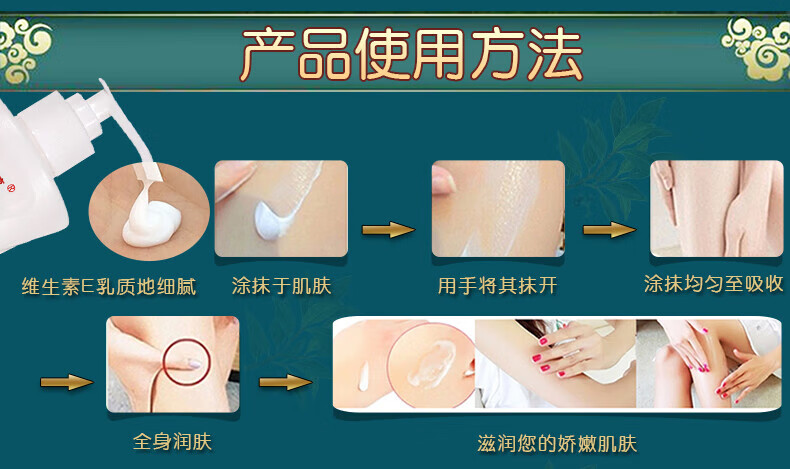 产品使用方法

维生素E乳质地细腻

涂抹于肌肤

用手将其抹开

涂抹均匀至吸收

全身润肤

滋润您的娇嫩肌肤