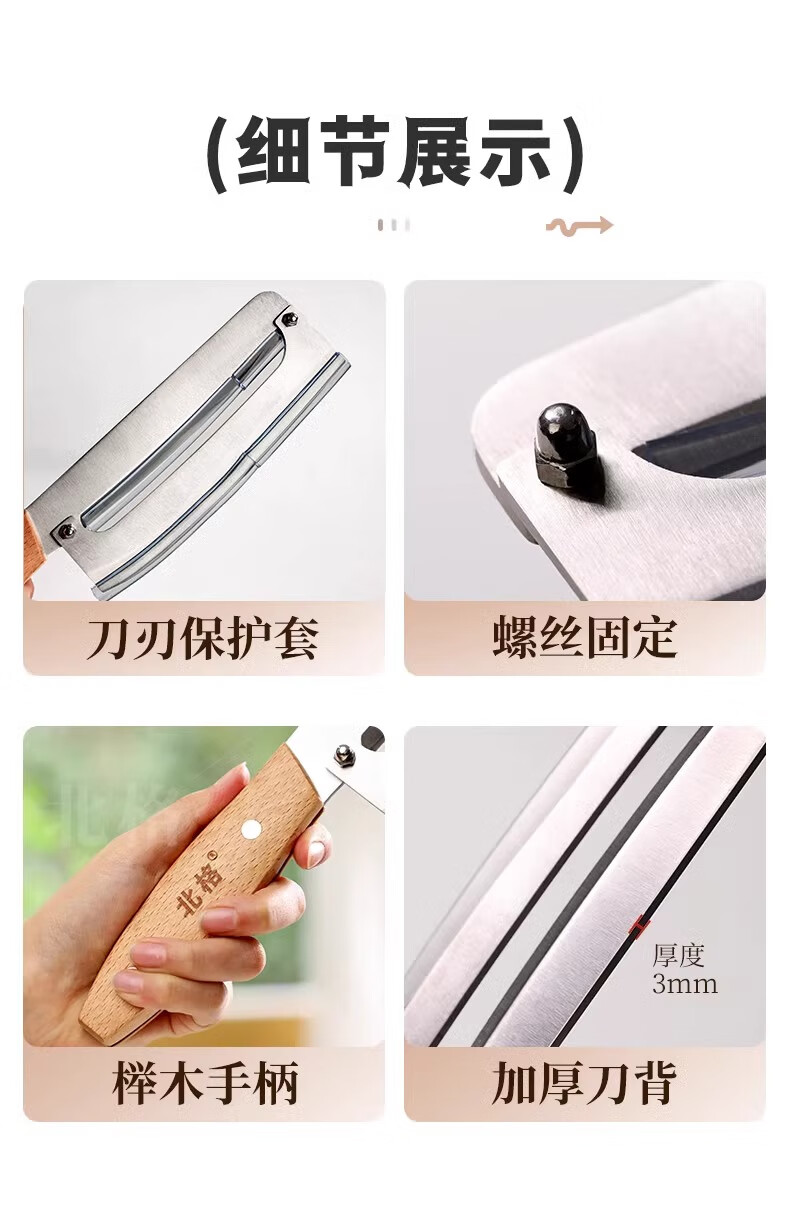 (细节展示)

刀刃保护套

螺丝固定

北格®

榉木手柄

厚度 3mm

加厚刀背