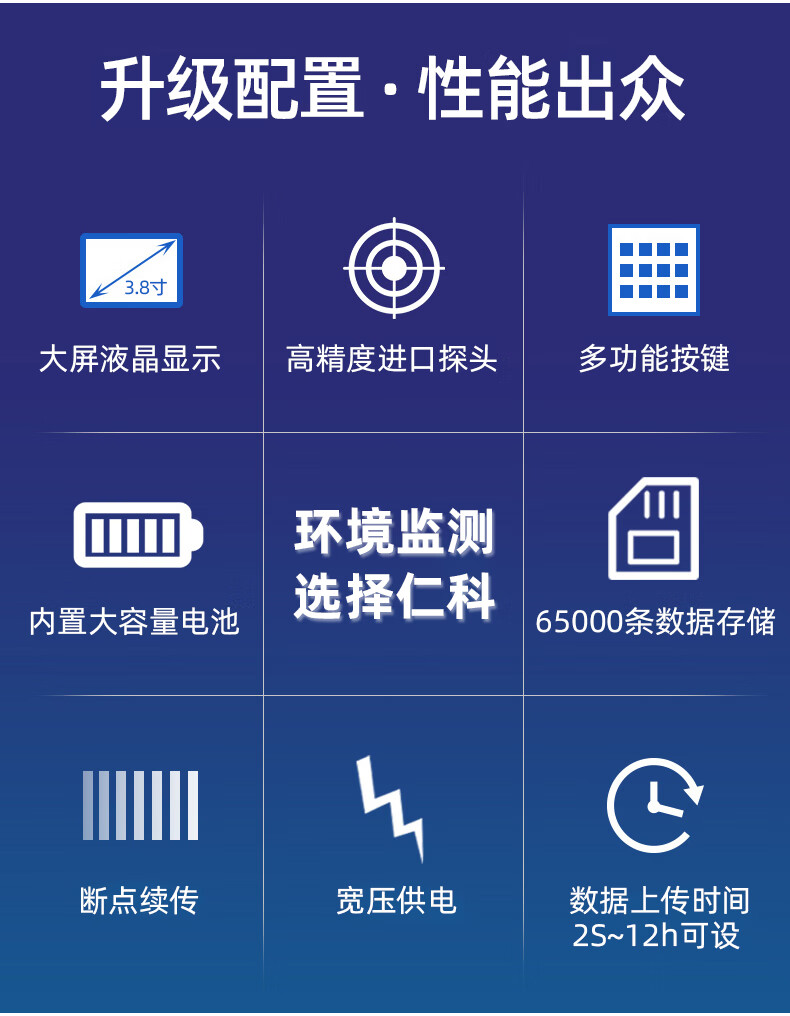 升级配置·性能出众

3.8寸

大屏液晶显示

高精度进口探头

多功能按键

内置大容量电池

环境监测
选择仁科

65000条数据存储

断点续传

宽压供电

数据上传时间
2S~12h可设