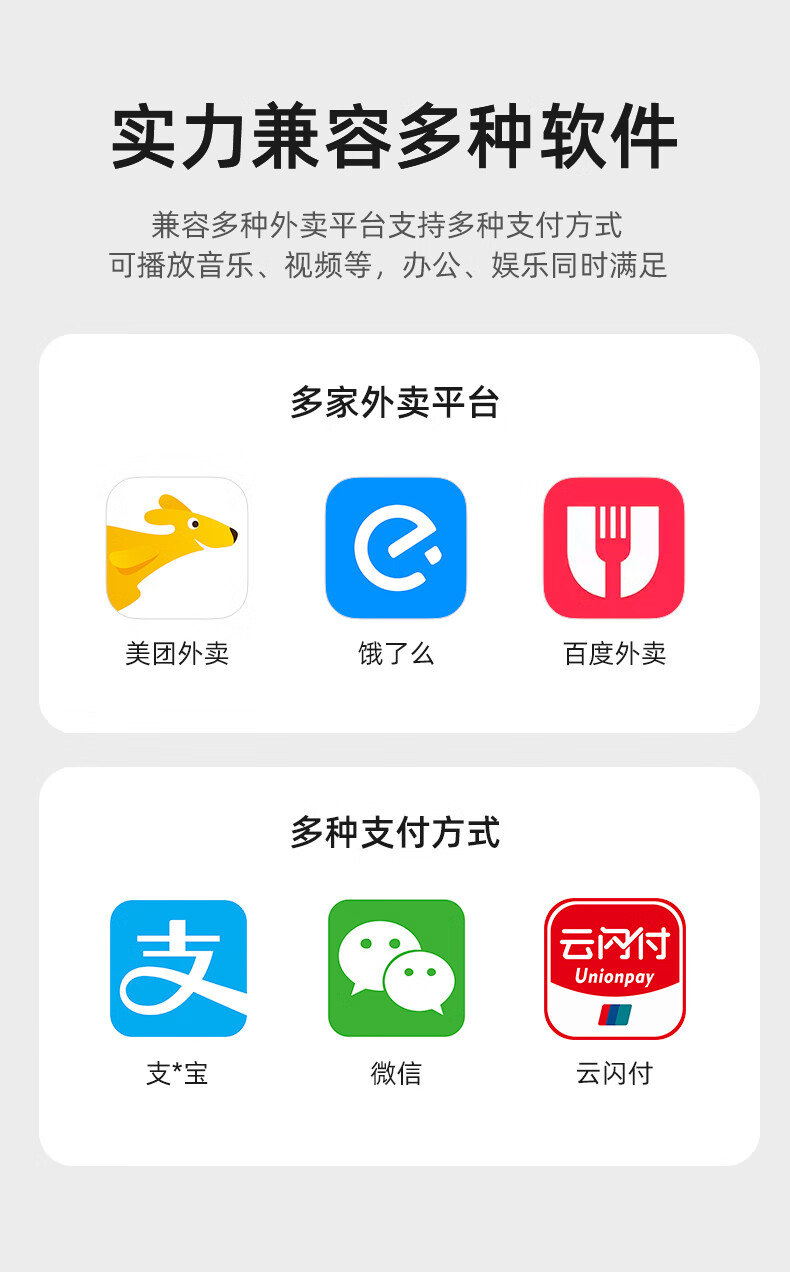 实力兼容多种软件

兼容多种外卖平台支持多种支付方式
可播放音乐、视频等，办公、娱乐同时满足

多家外卖平台

美团外卖

饿了么

百度外卖

多种支付方式

支

支*宝

微信

云闪付
Unionpay

云闪付