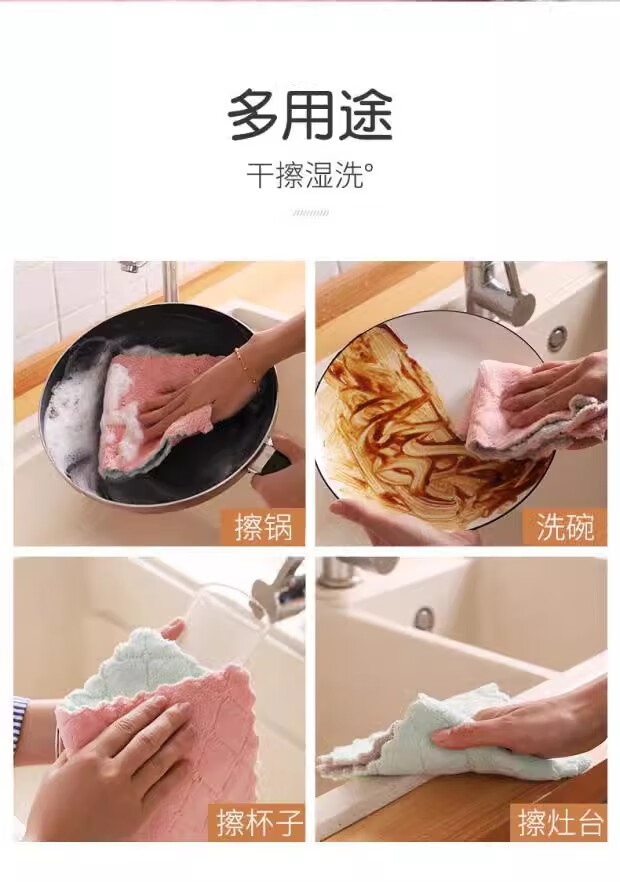 多用途

干擦湿洗°

擦锅

洗碗

擦杯子

擦灶台