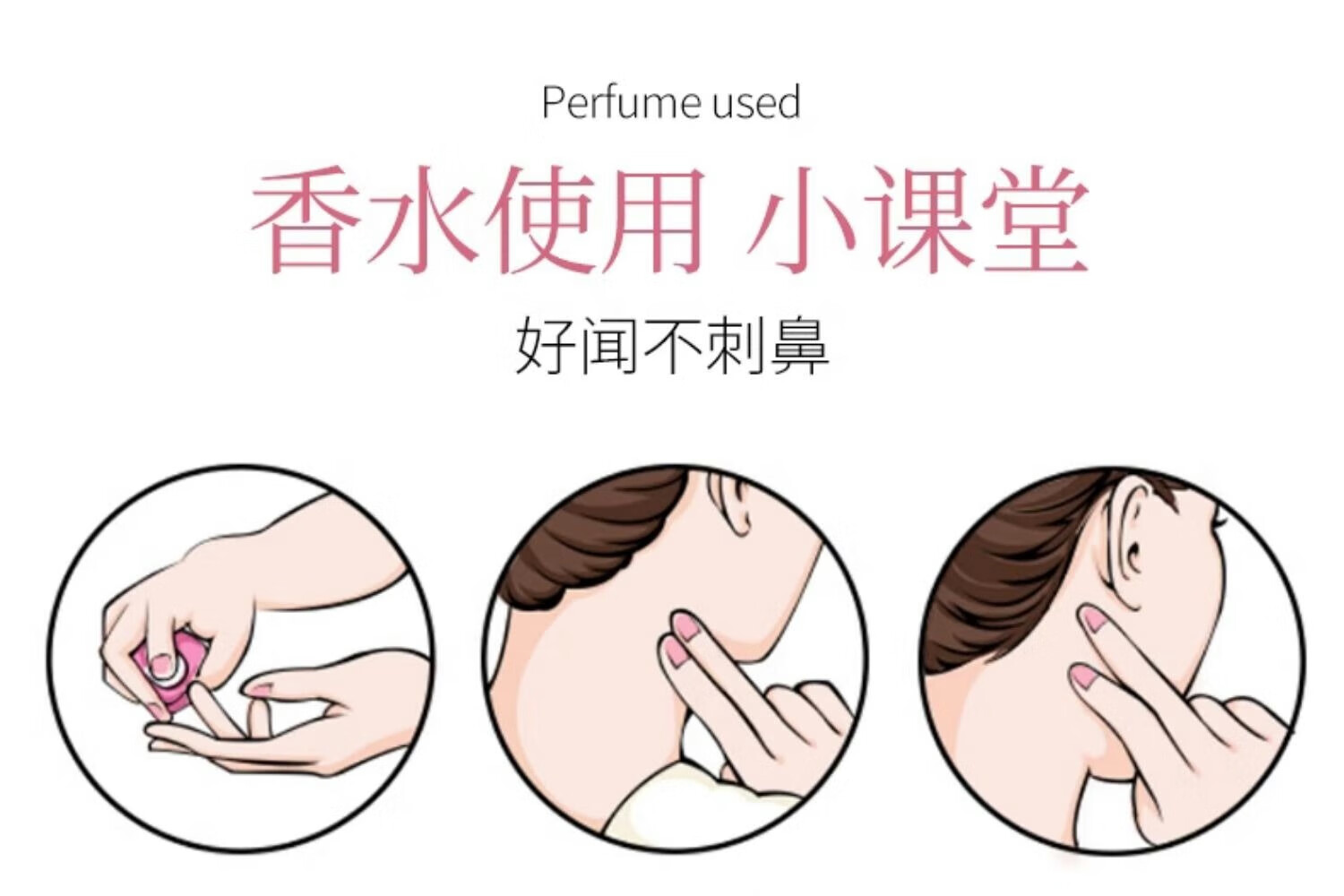 Perfume used

香水使用 小课堂

好闻不刺鼻