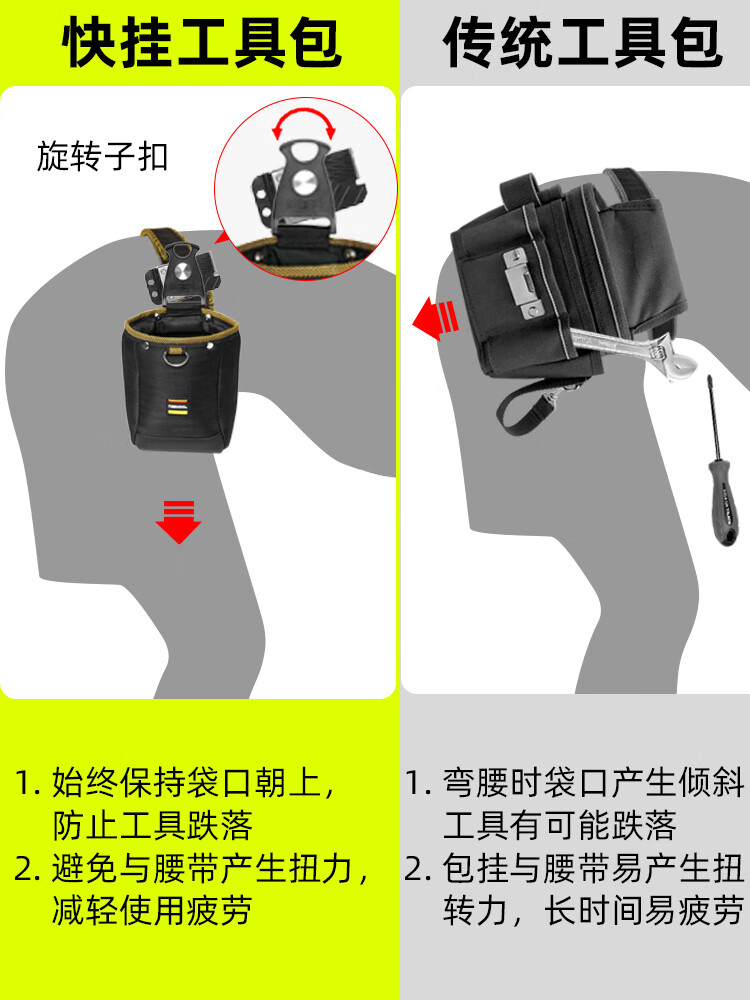 快挂工具包

旋转子扣

1. 始终保持袋口朝上，防止工具跌落
2. 避免与腰带产生扭力，减轻使用疲劳

传统工具包

1. 弯腰时袋口产生倾斜工具有可能跌落
2. 包挂与腰带易产生扭转力，长时间易疲劳