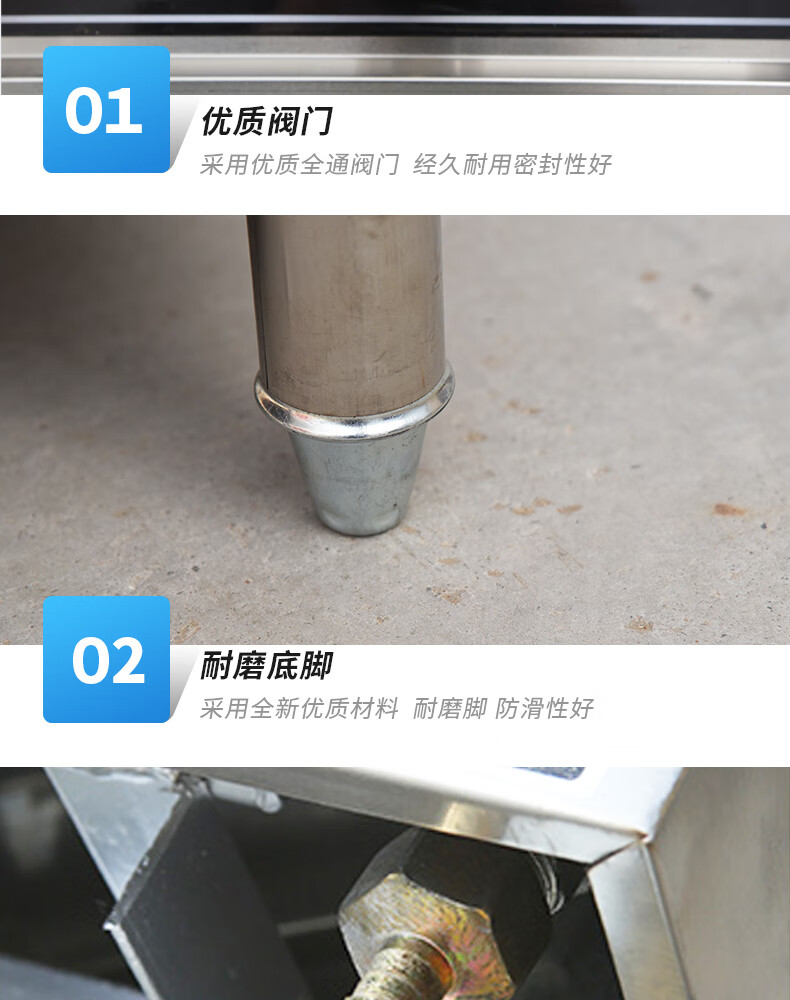 01

优质阀门

采用优质全通阀门 经久耐用密封性好

02

耐磨底脚

采用全新优质材料 耐磨脚 防滑性好