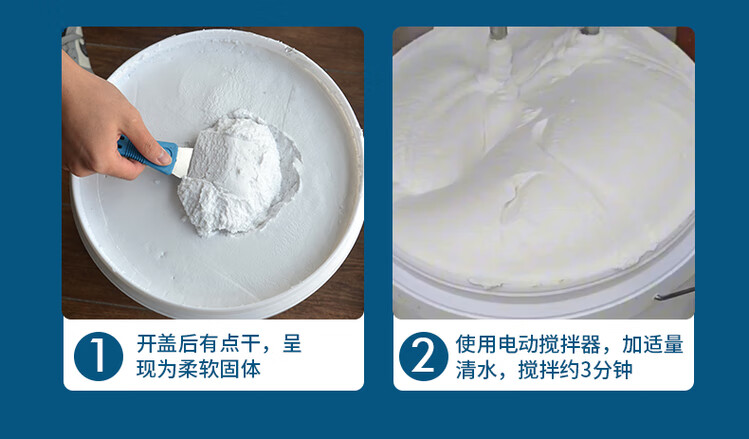 1 开盖后有点干，呈现为柔软固体

2 使用电动搅拌器，加适量清水，搅拌约3分钟